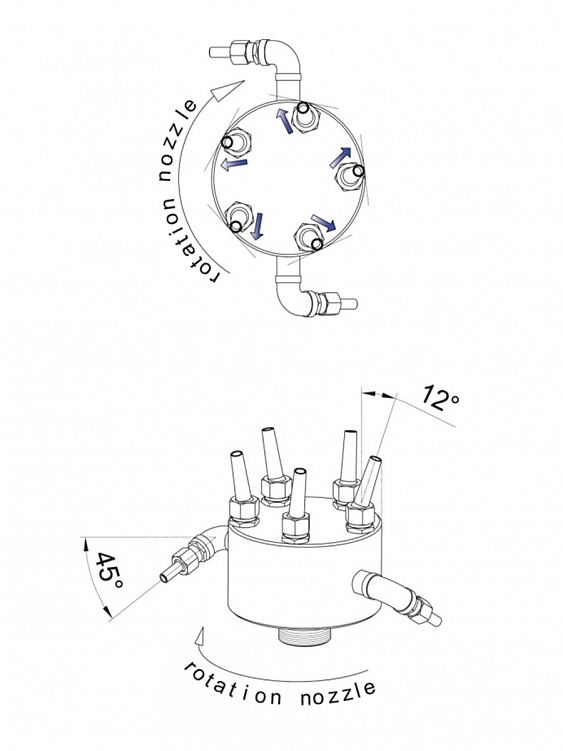 rotation nozzle

12°

45°

rotation nozzle