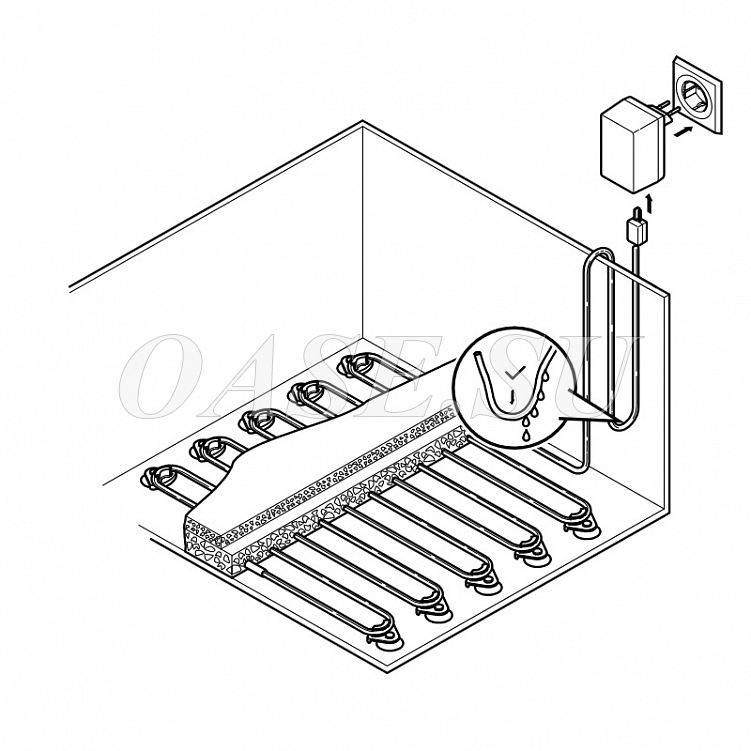 OASE.SU