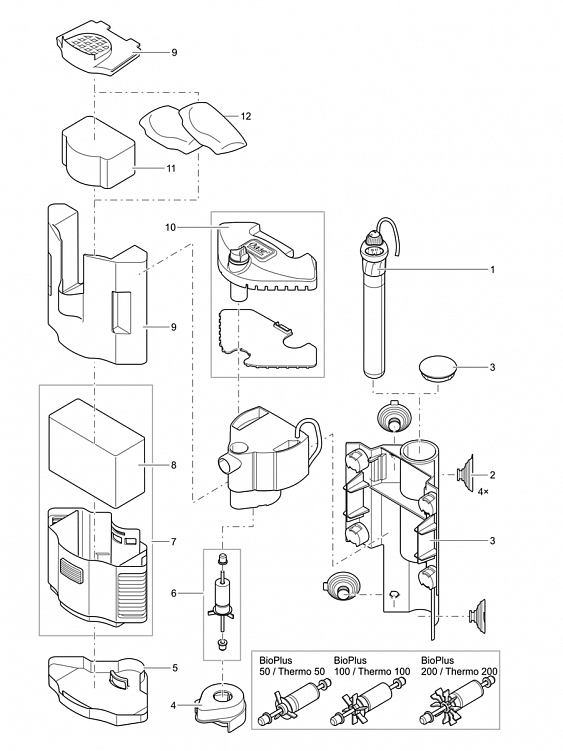 9

12

11

10

1

9

3

8

2

4×

7

3

6

5

4

BioPlus 50 / Thermo 50

BioPlus 100 / Thermo 100

BioPlus 200 / Thermo 200