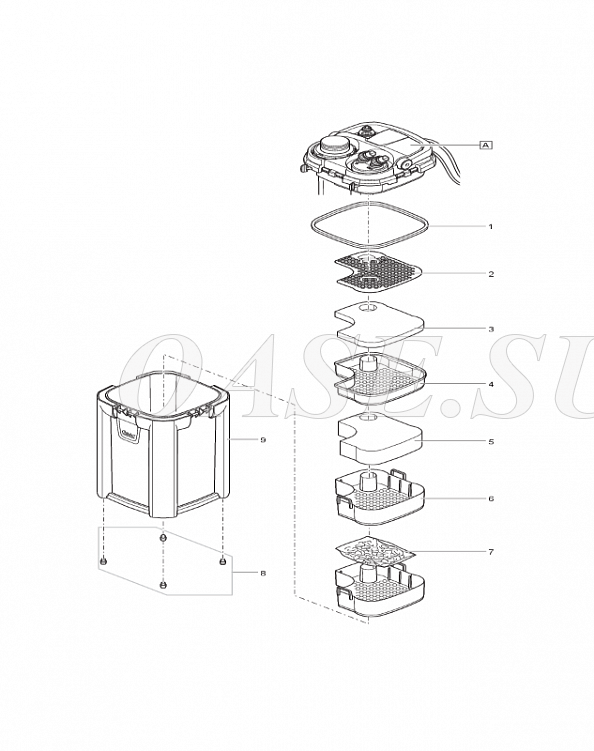 A

1

2

3

4

5

6

7

8

9

OASE.SU