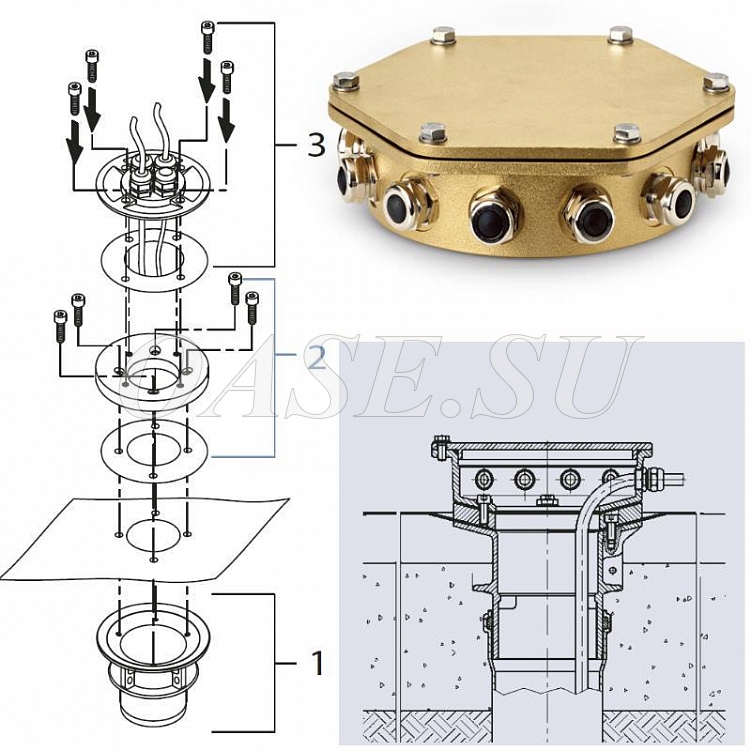 3

2

OASE.SU

1