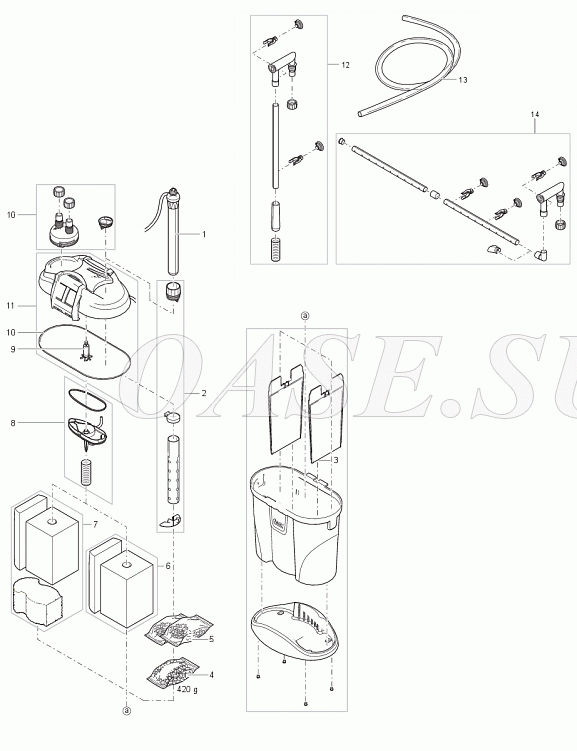 12
13
14
10
1
11
10
9
2
8
3
7
6
5
4
420 g
ⓐ
ⓐ
OASE.SU