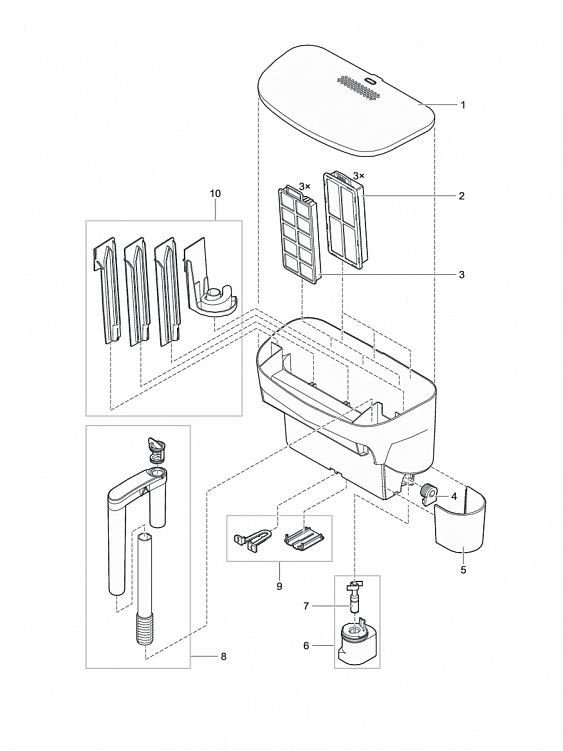 1
3×
3×
2
10
3
4
5
9
7
6
8