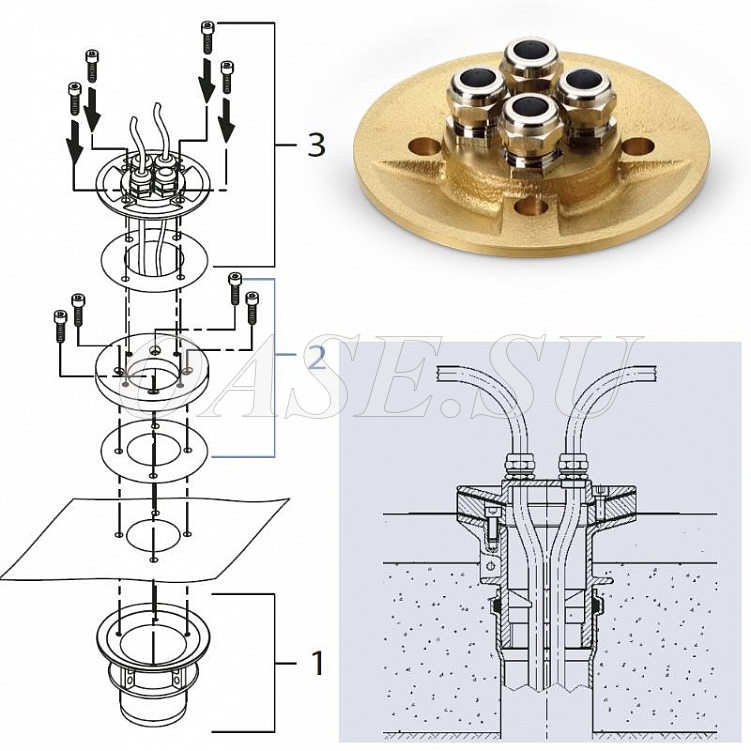 3

2

OASE.SU

1