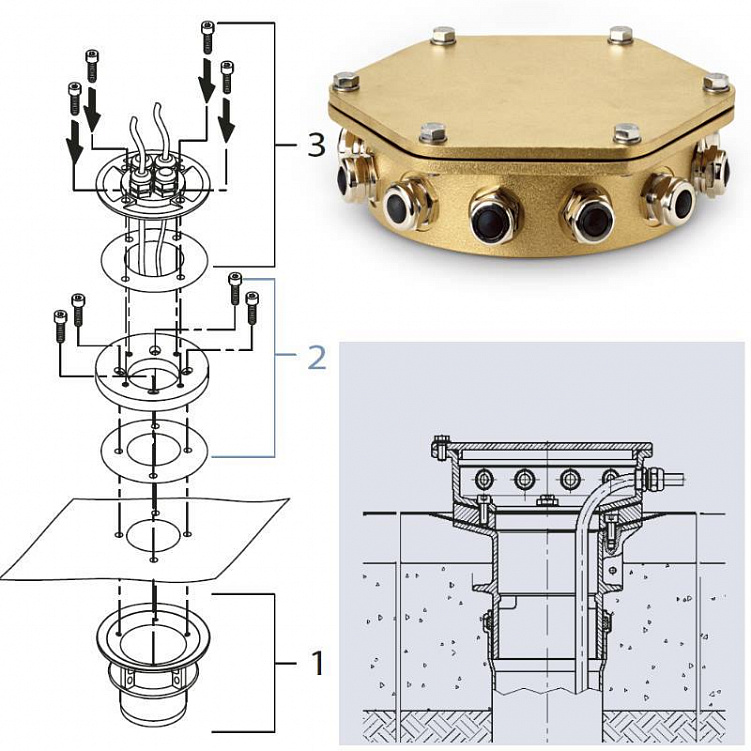 3

2

1