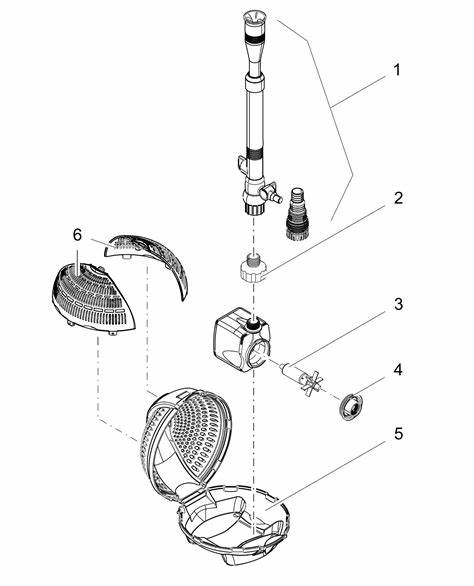 1
2
6
3
4
5