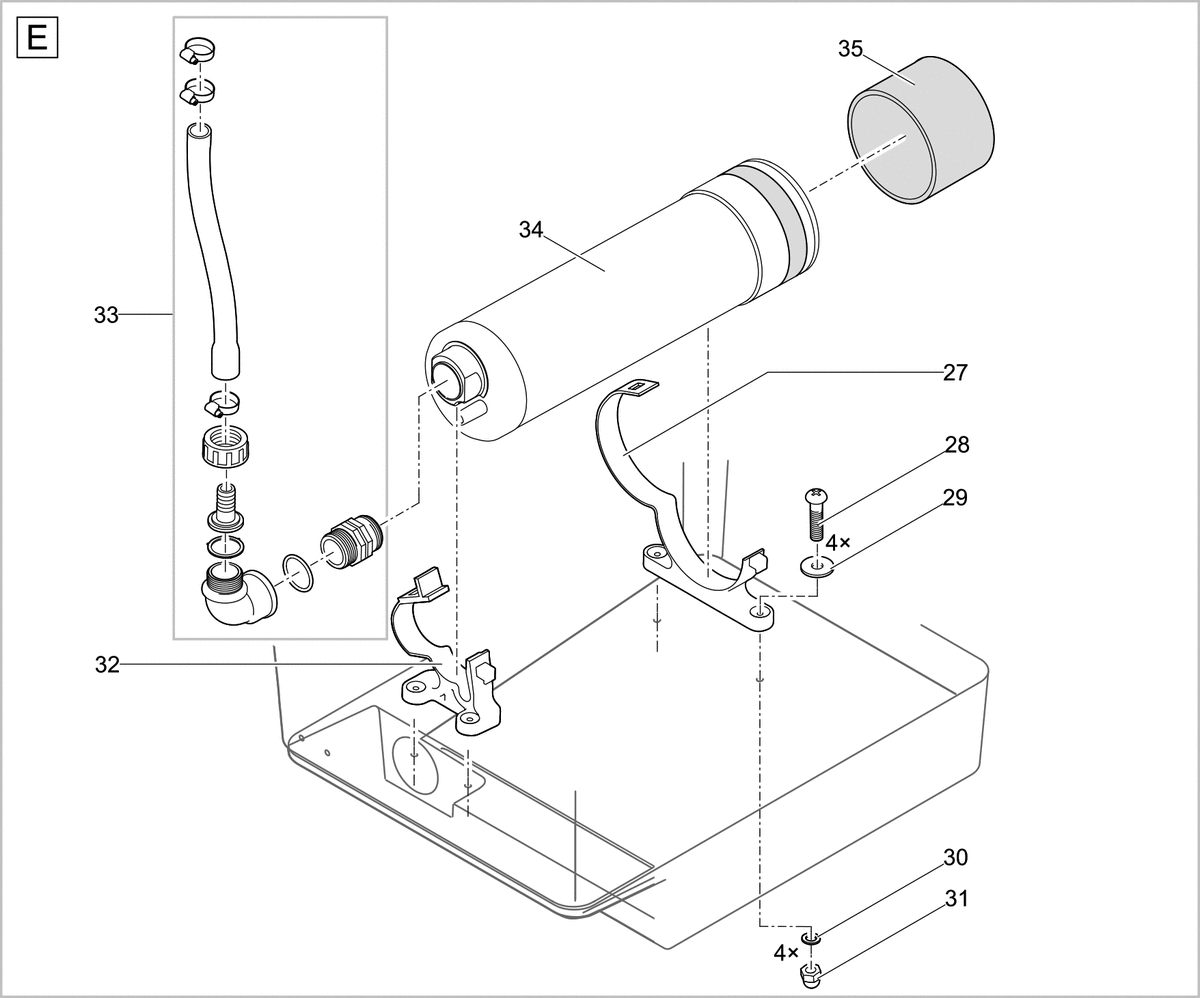 E

35

34

33

27

28

29

4×

32

30

31

4×