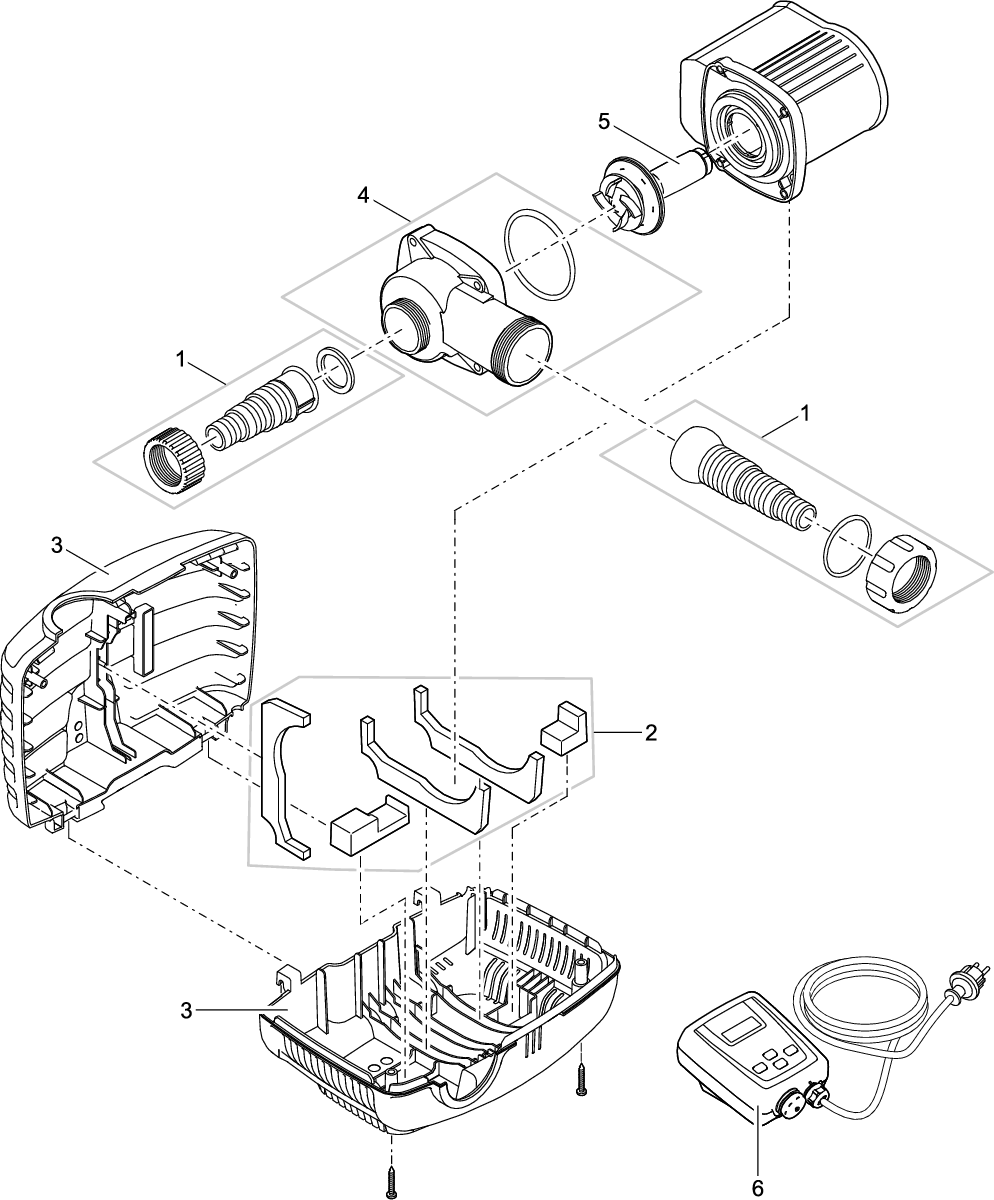 5
4
1
1
3
2
3
6