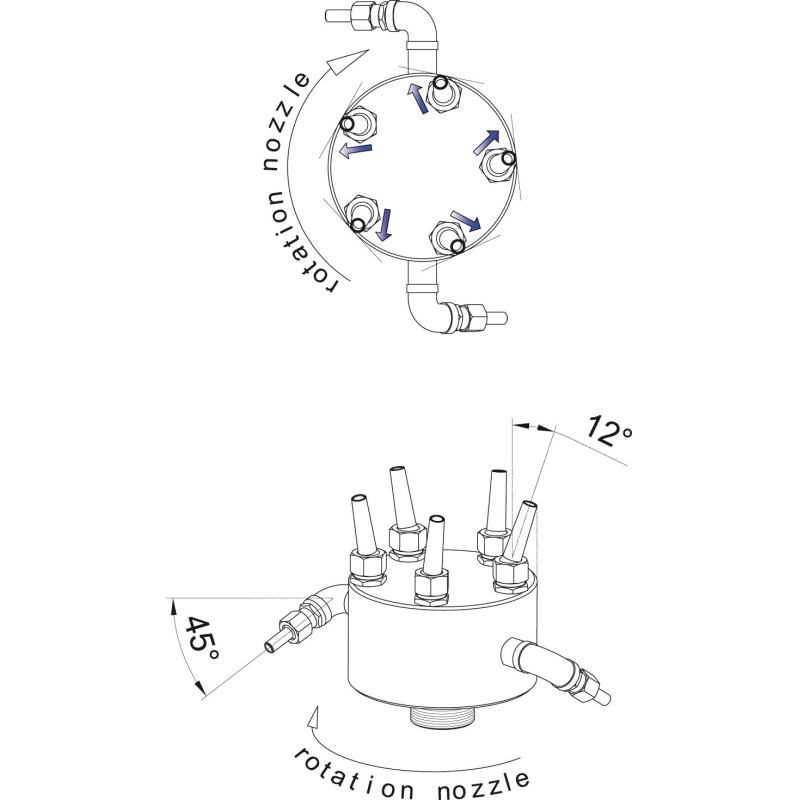 rotation nozzle

12°

45°

rotation nozzle