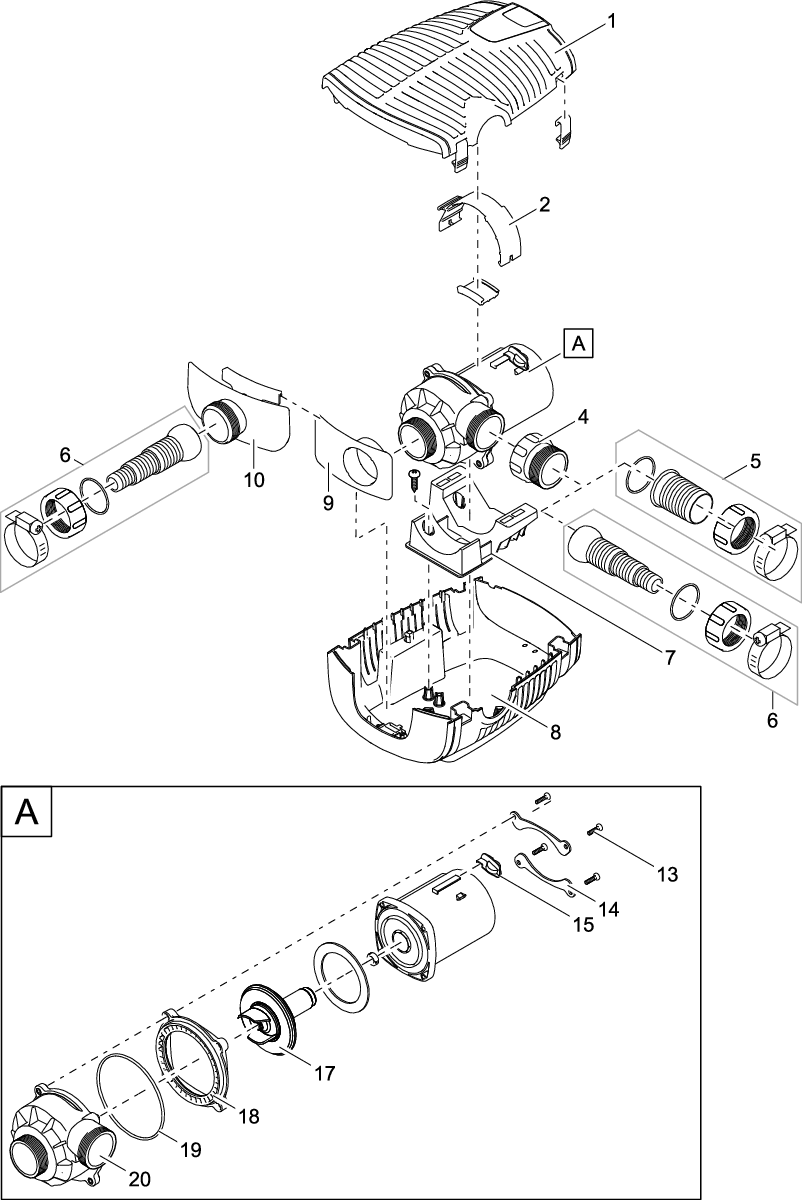 1
2
A
4
5
6
10
9
7
8
6
A
13
14
15
17
18
19
20