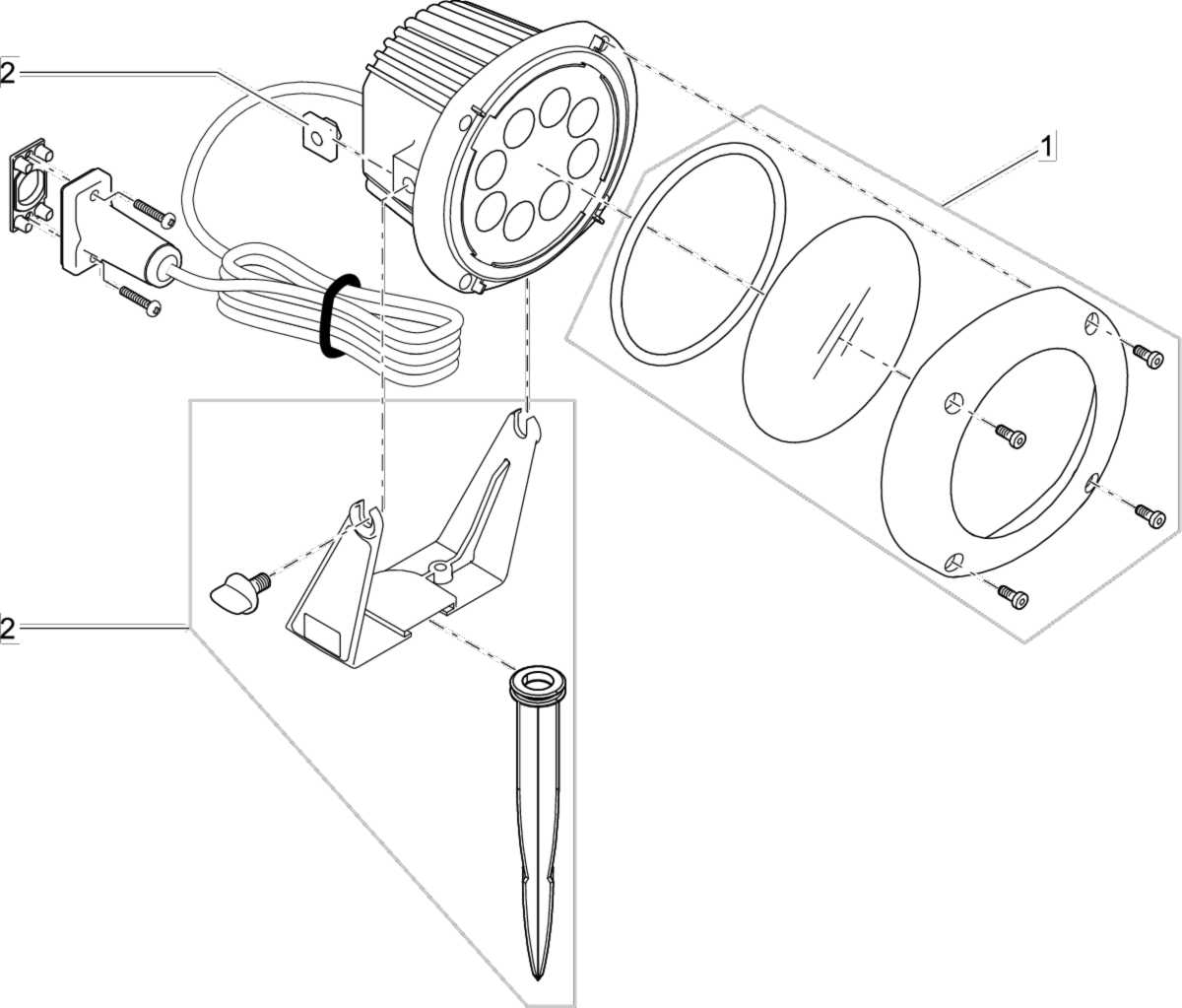 2
1
2