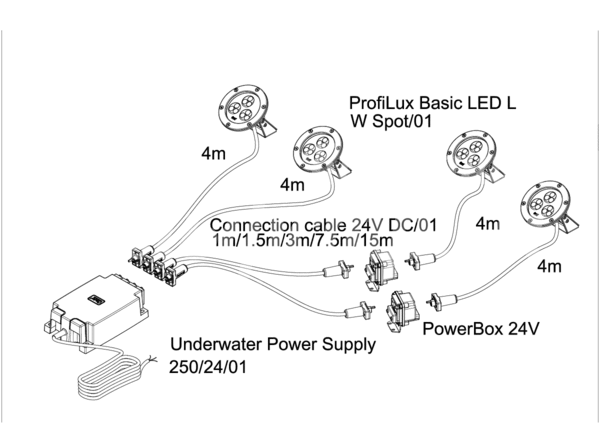 ProfiLux Basic LED L
W Spot/01

4m

4m

Connection cable 24V DC/01
1m/1.5m/3m/7.5m/15m

4m

4m

PowerBox 24V

Underwater Power Supply
250/24/01