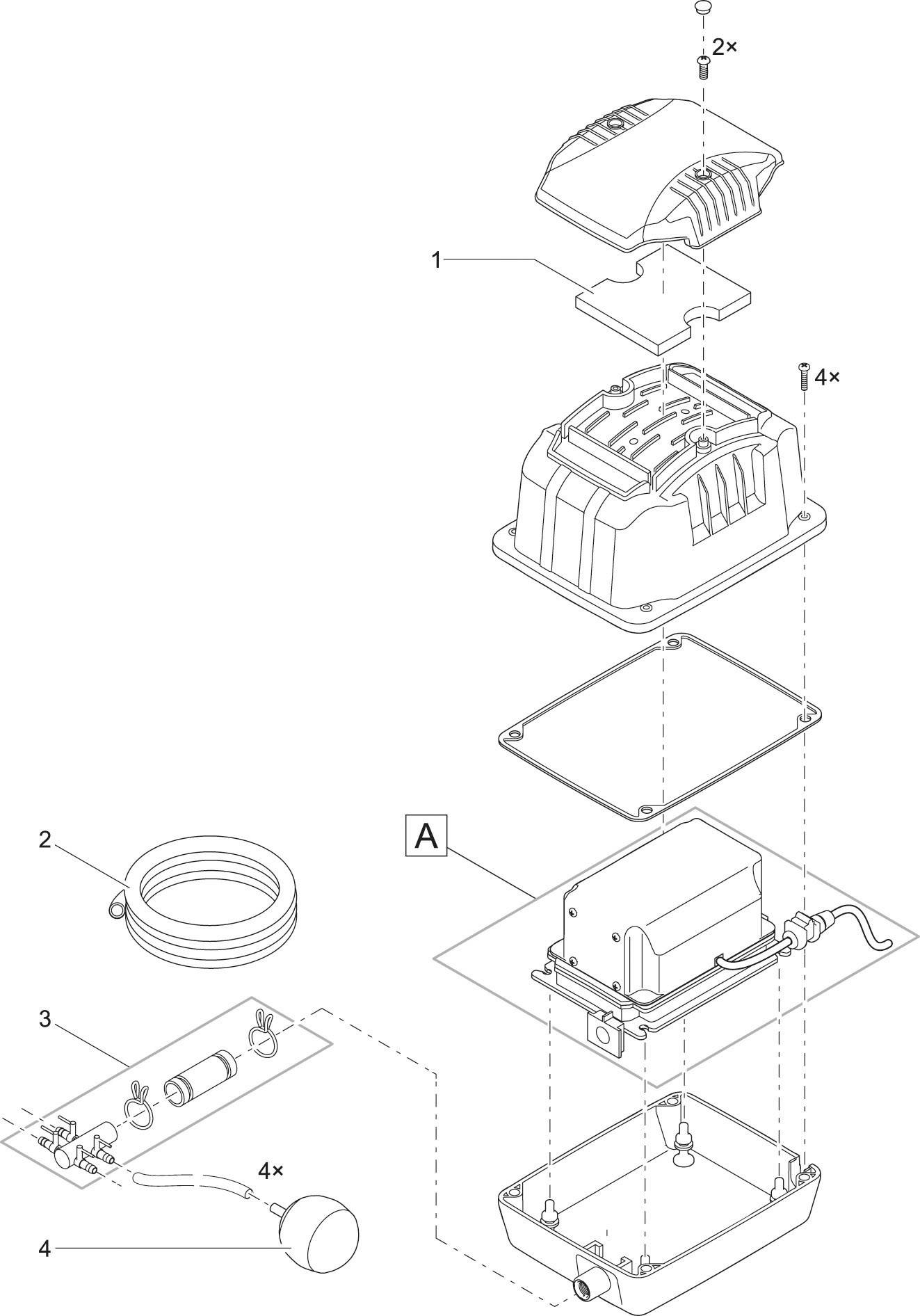 2×

1

4×

A

2

3

4×

4