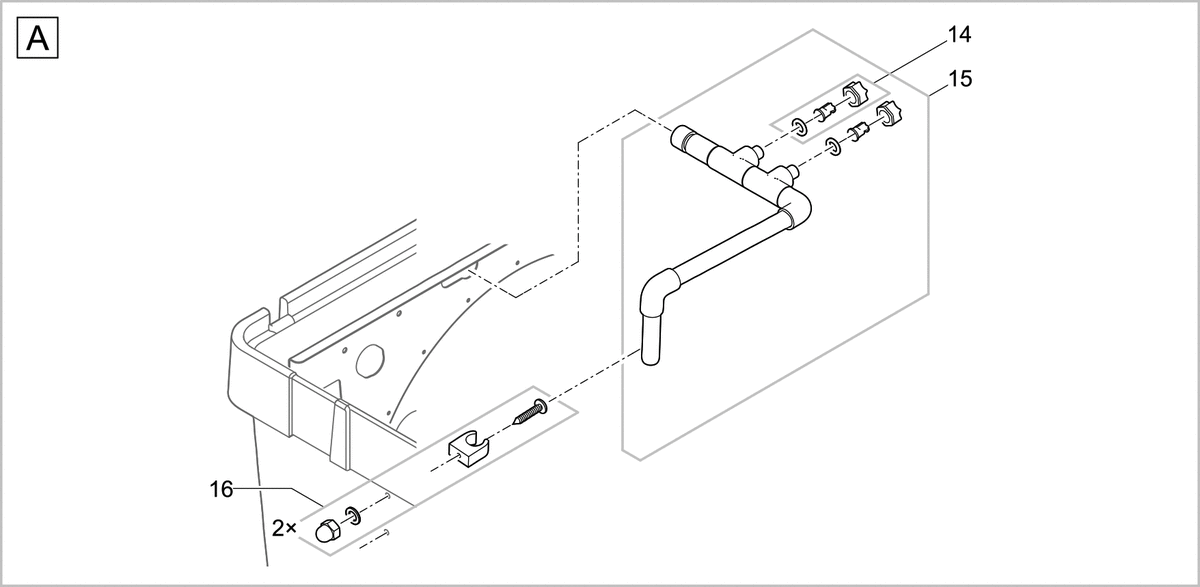 A

14

15

16

2×