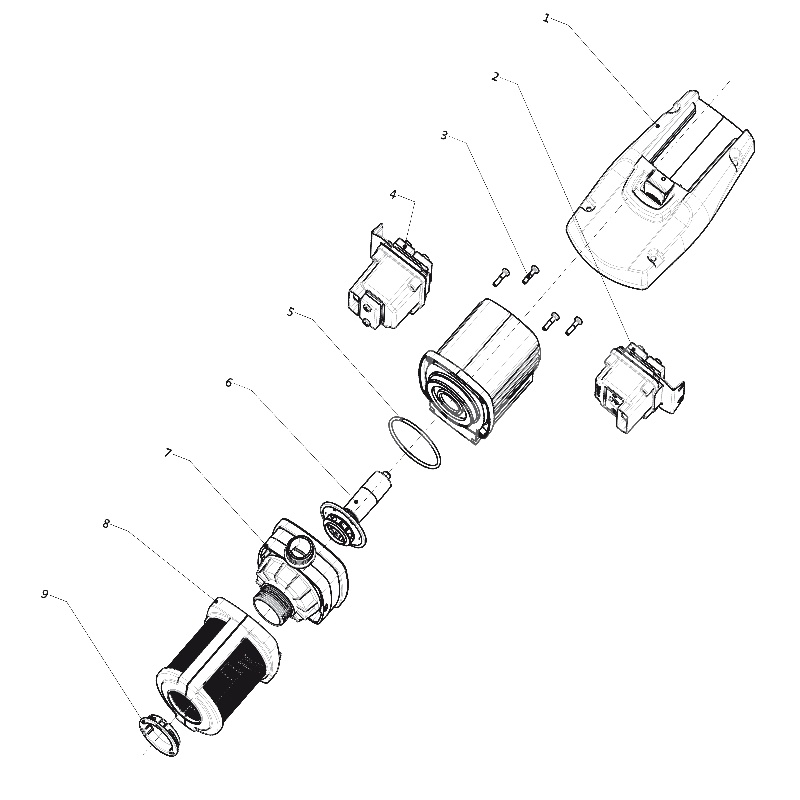 1
2
3
4
5
6
7
8
9