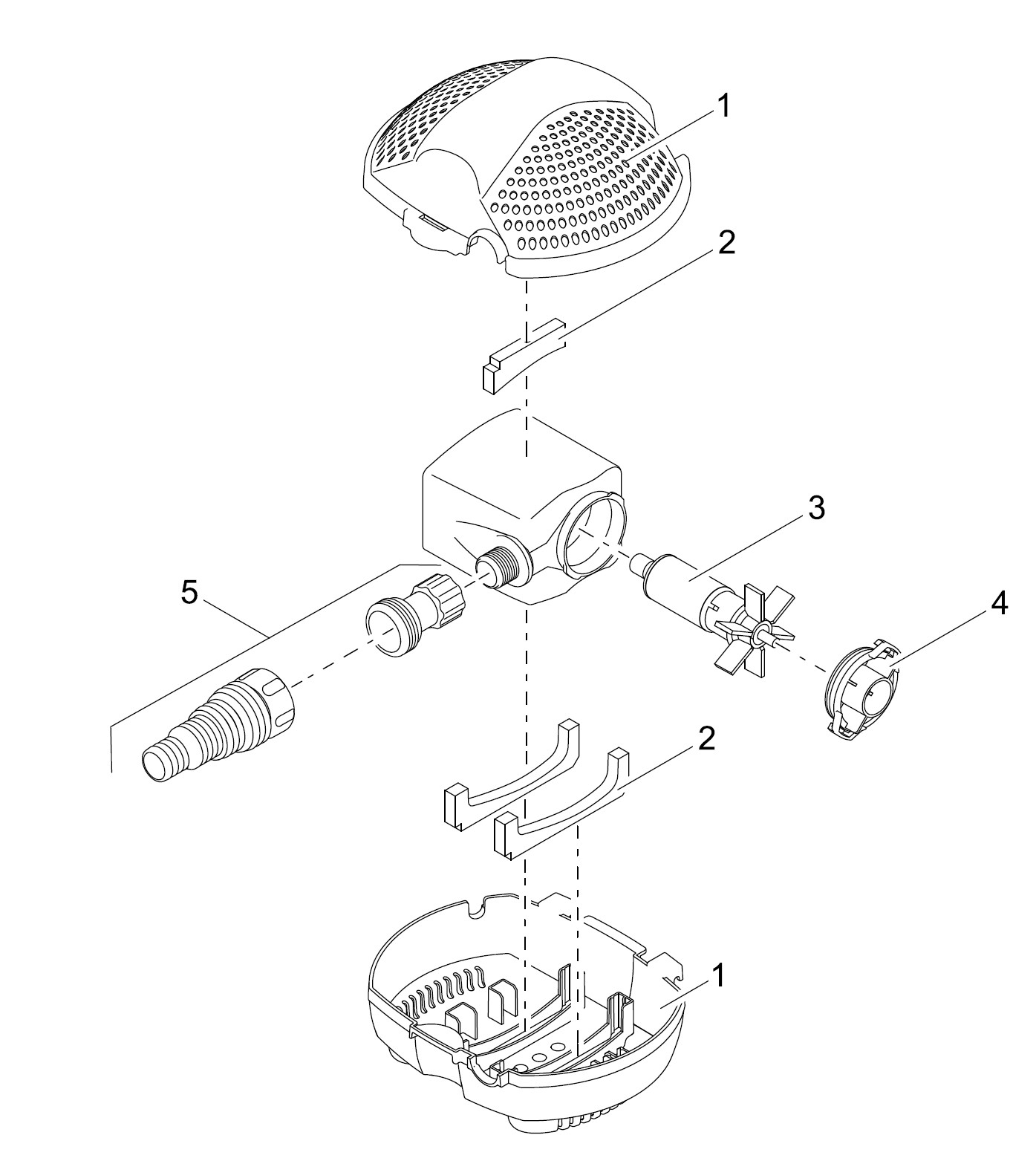 1

2

3

5

4

2

1