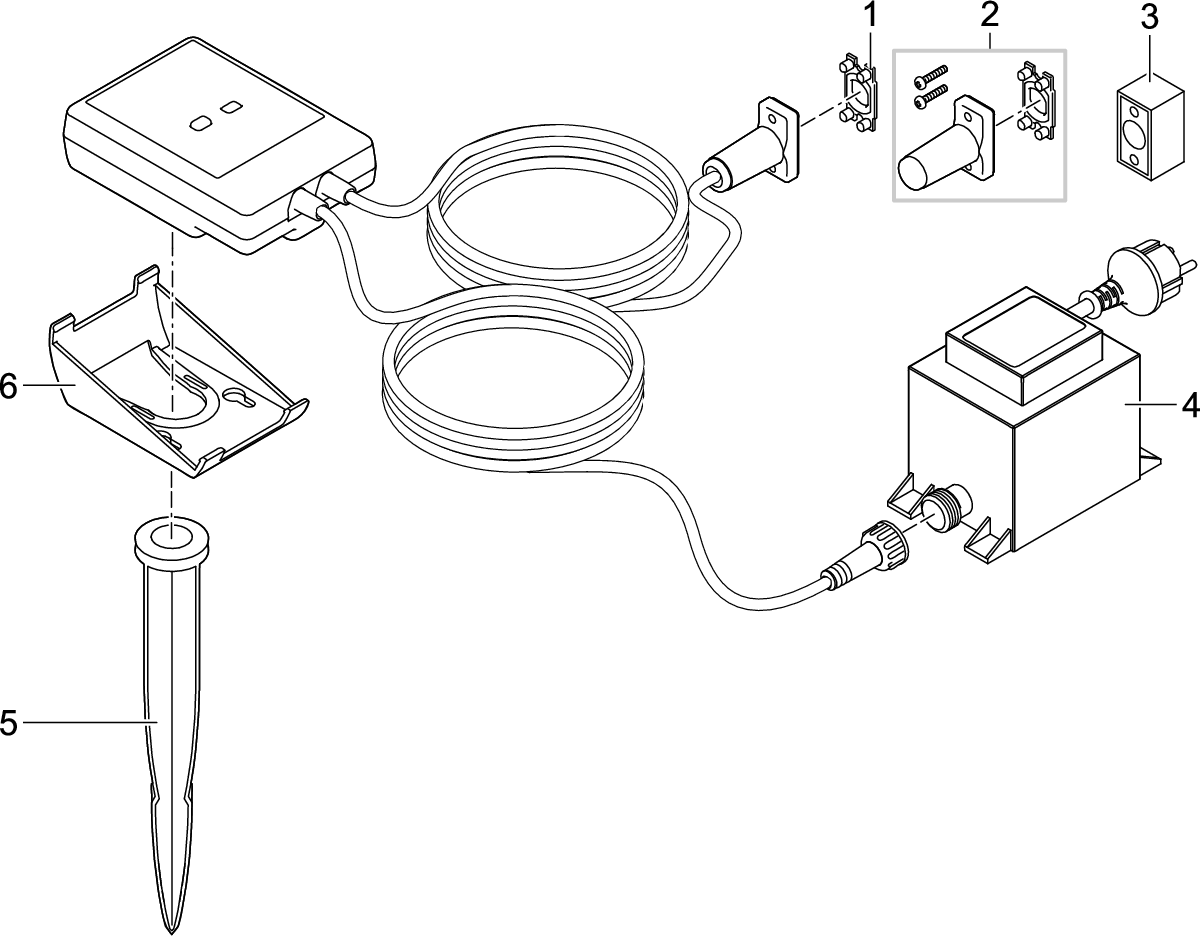 1
2
3
6
4
5