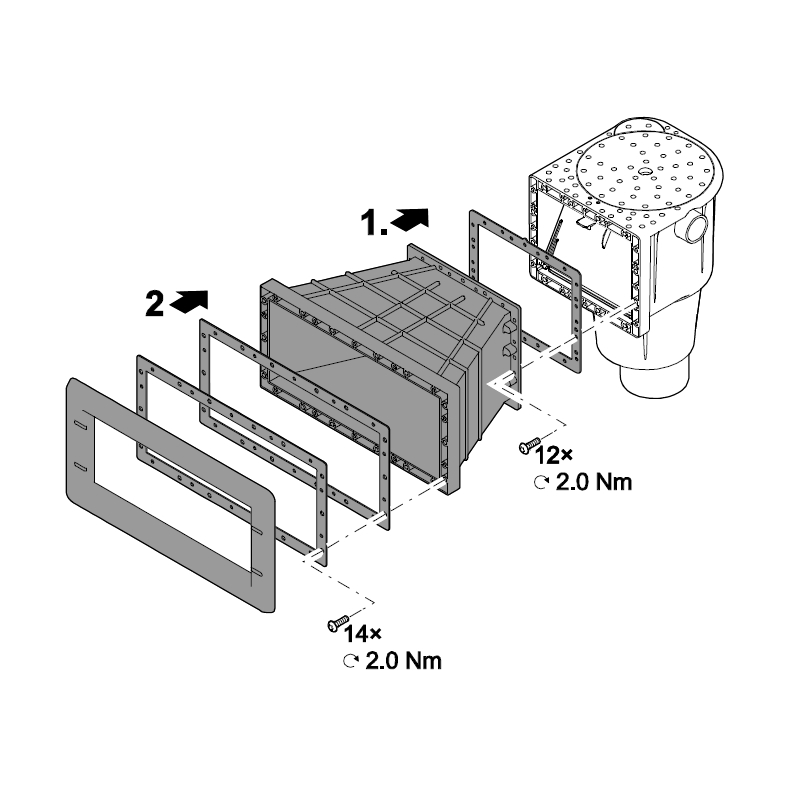 1.

2

12×
2.0 Nm

14×
2.0 Nm