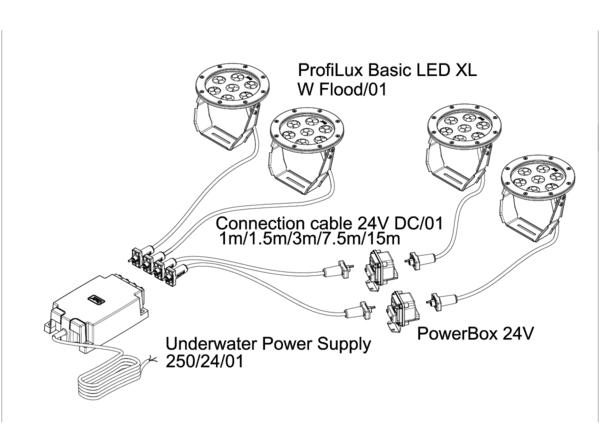 ProfiLux Basic LED XL
W Flood/01

Connection cable 24V DC/01
1m/1.5m/3m/7.5m/15m

PowerBox 24V

Underwater Power Supply
250/24/01