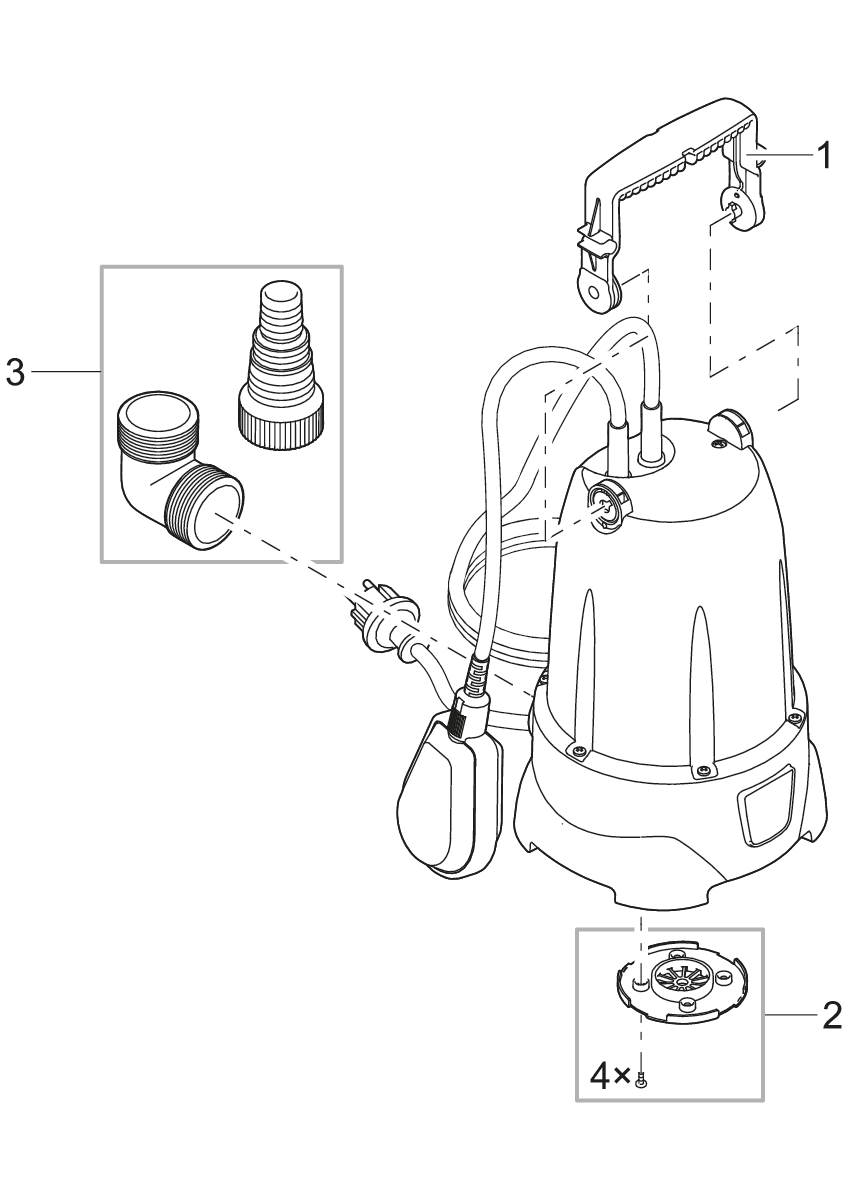 1

3

2

4×