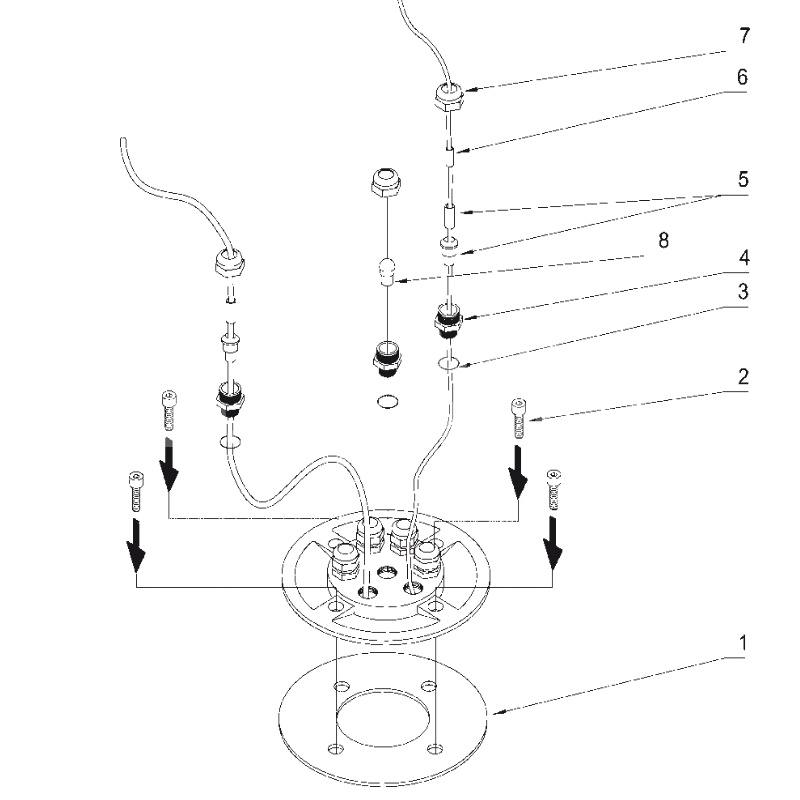 7
6
5
8
4
3
2
1