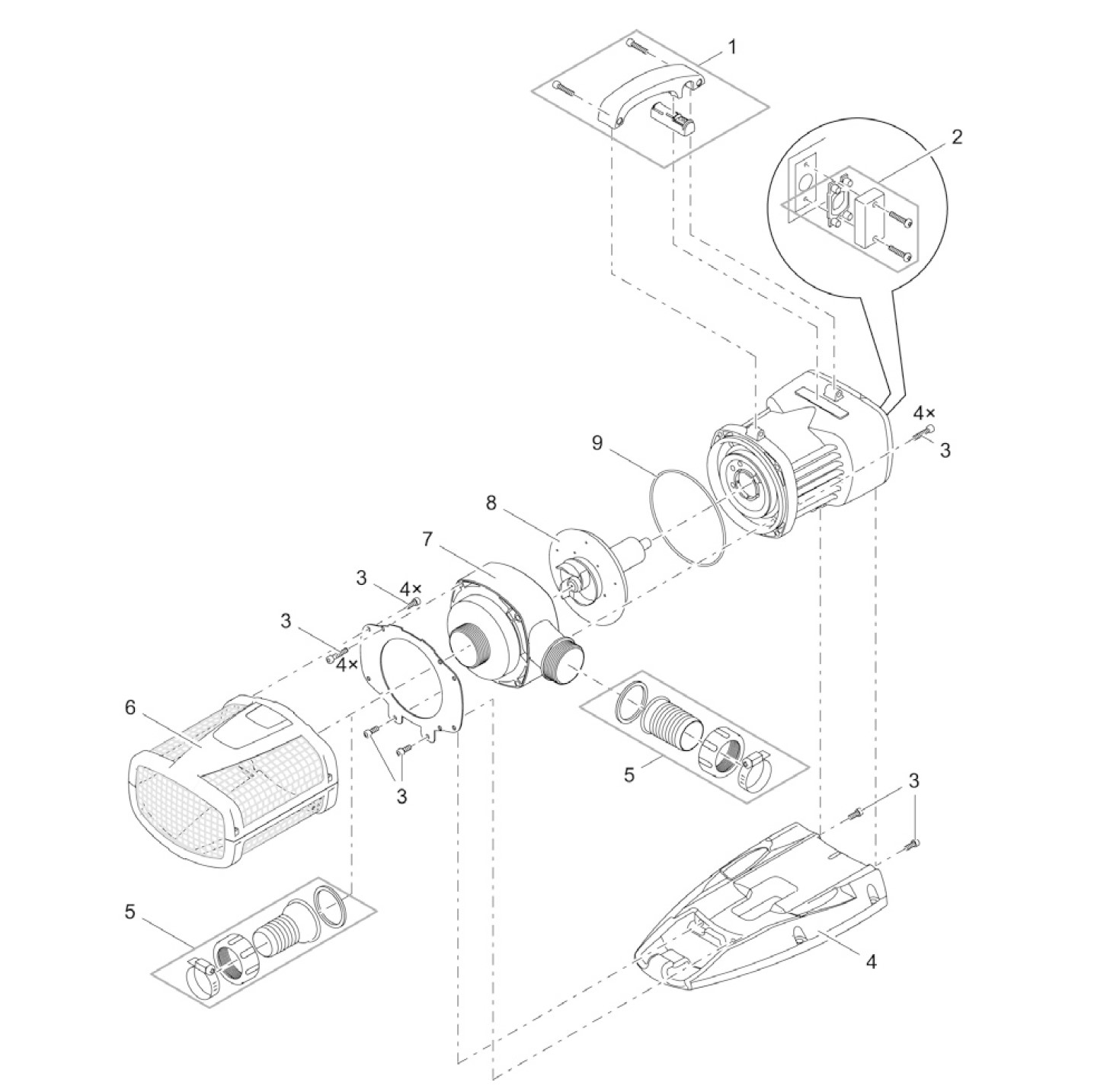 1
2
4×
3
9
8
7
3
4×
3
4×
6
3
5
3
5
4