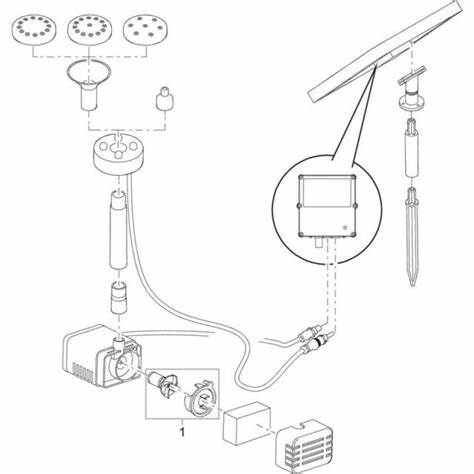 1