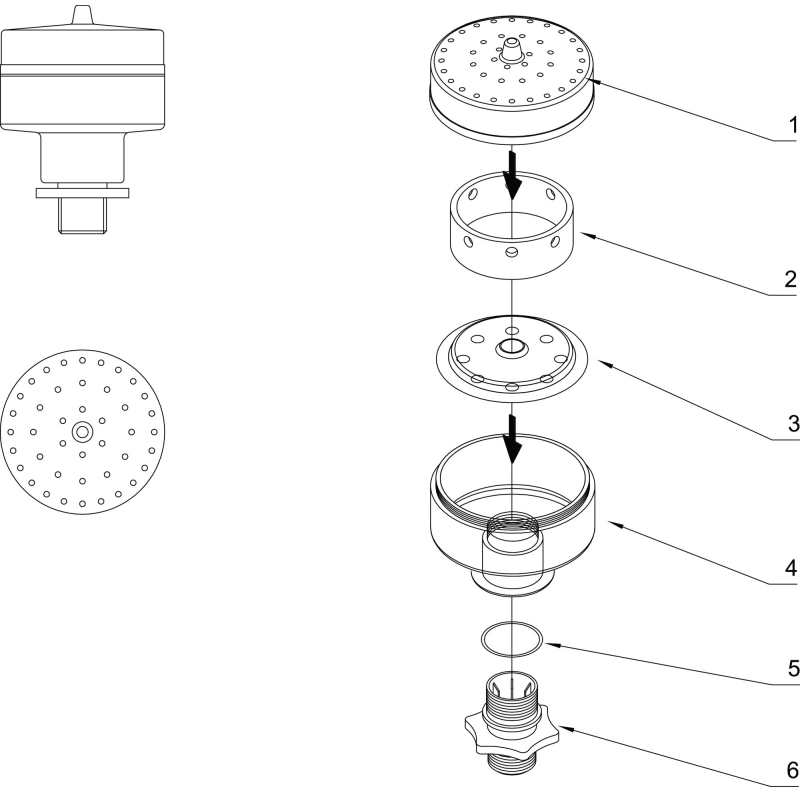 1
2
3
4
5
6