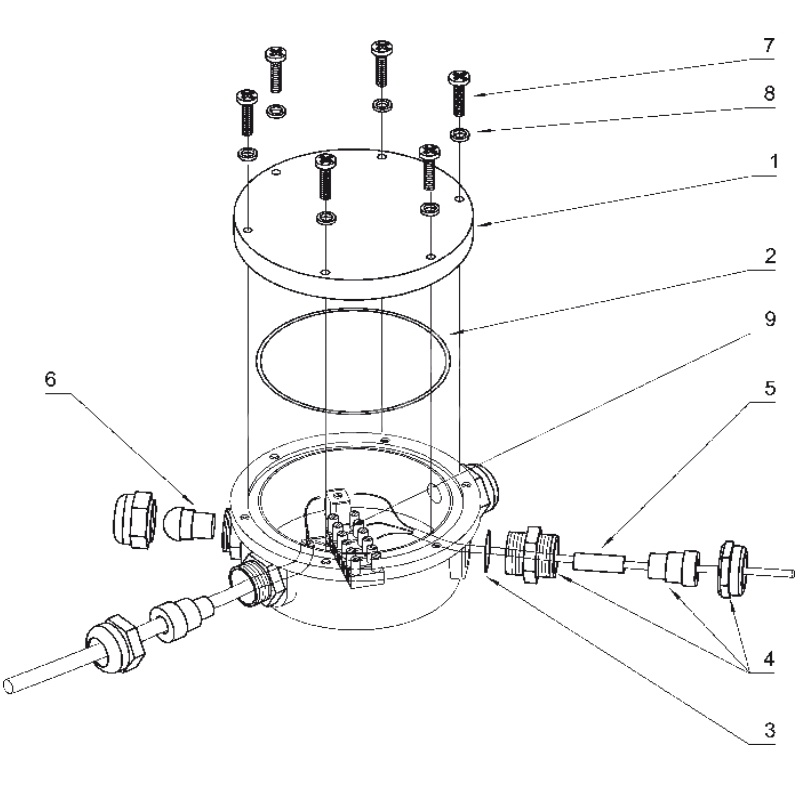 7
8
1
2
9
6
5
4
3