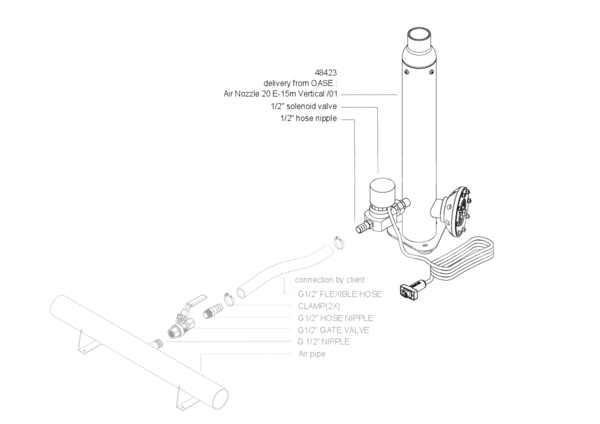 48423
delivery from OASE :
Air Nozzle 20 E-15m Vertical /01
1/2" solenoid valve
1/2" hose nipple

connection by client :
G1/2" FLEXIBLE HOSE
CLAMP(2X)
G1/2" HOSE NIPPLE
G1/2" GATE VALVE
G 1/2" NIPPLE
Air pipe