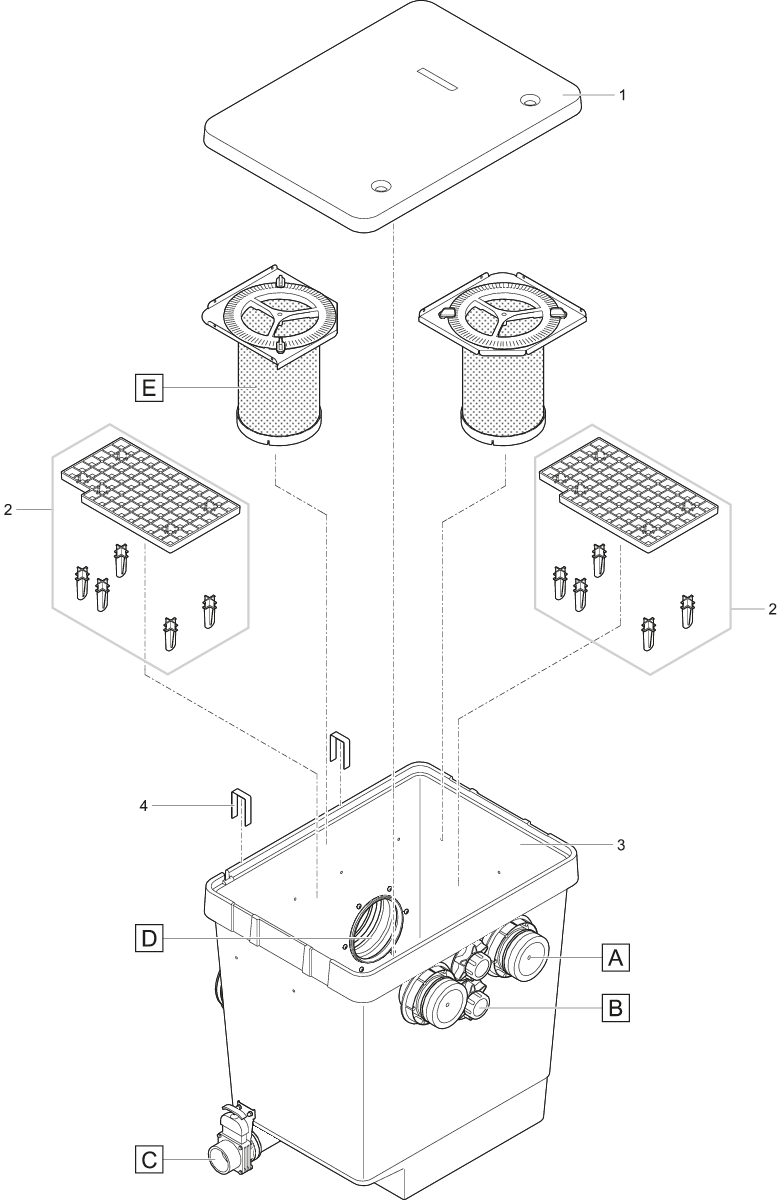 1

E

2

2

4

3

D

A

B

C