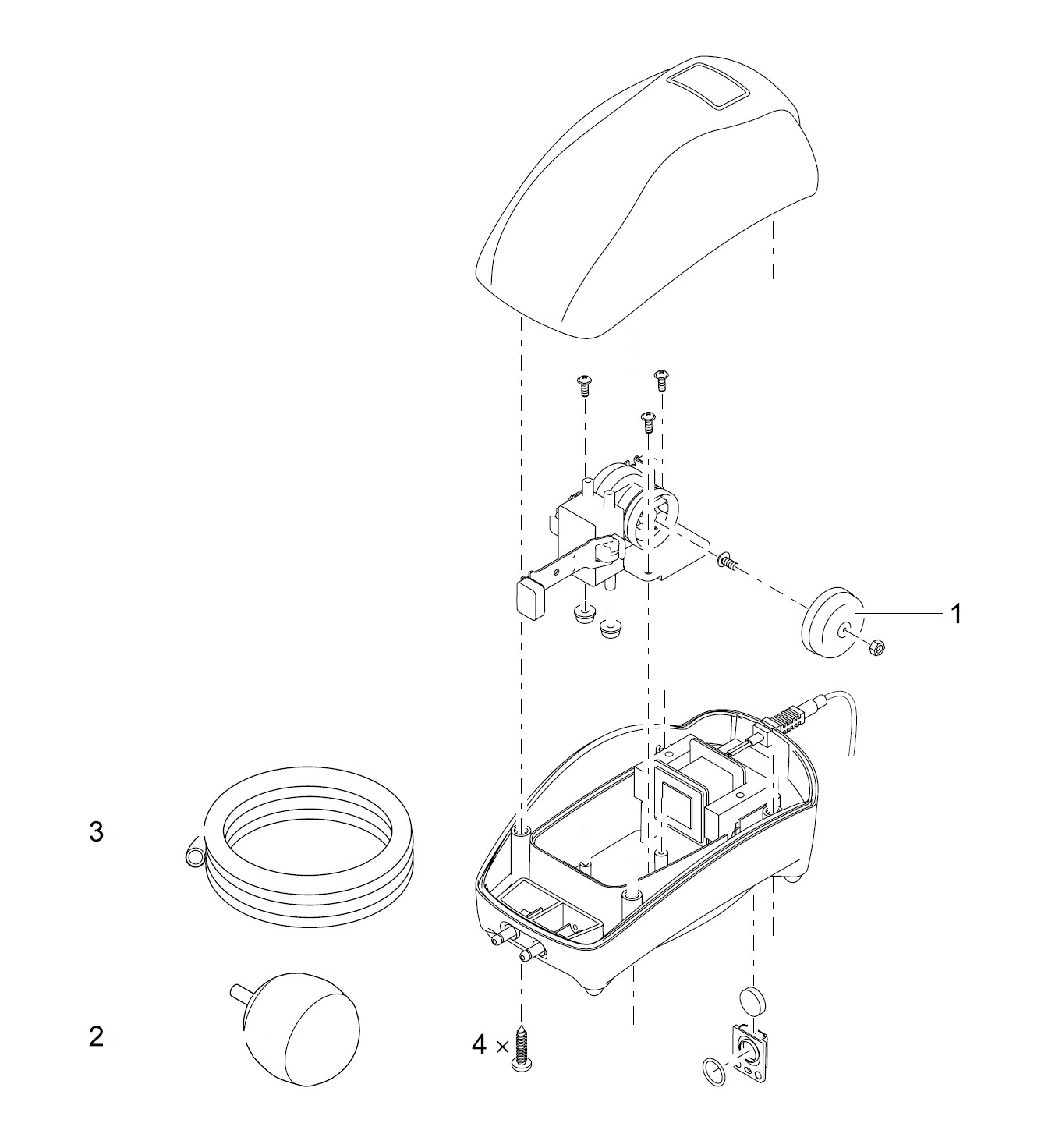 1

3

2

4 ×