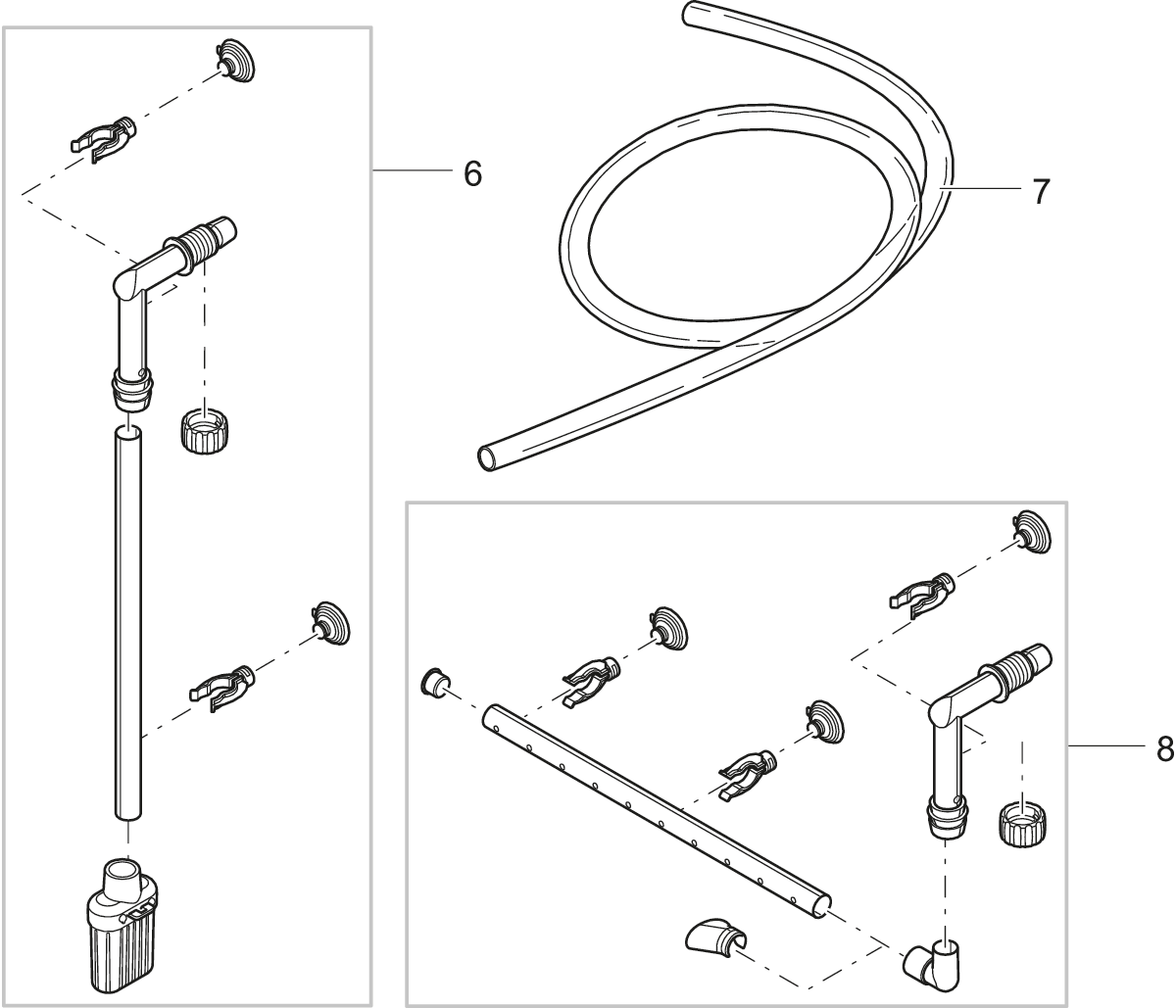 6
7
8