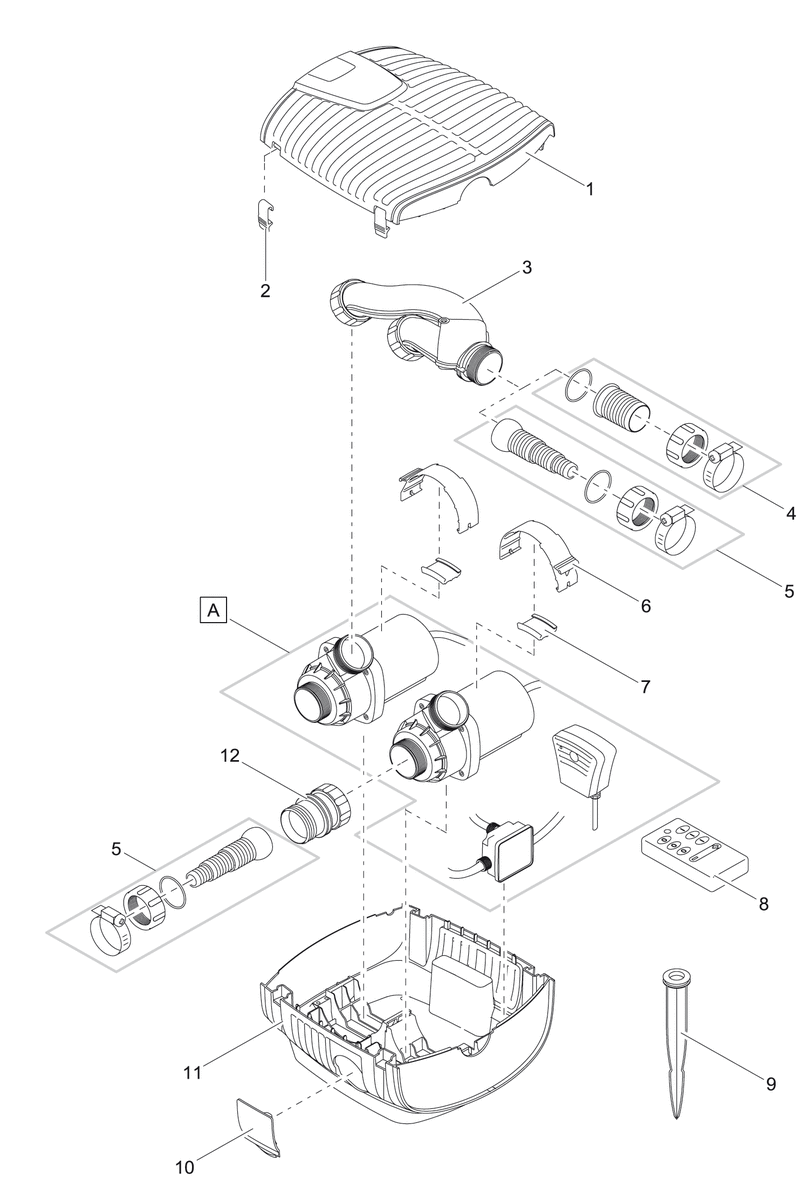 1
2
3
4
5
6
A
7
12
5
8
11
9
10