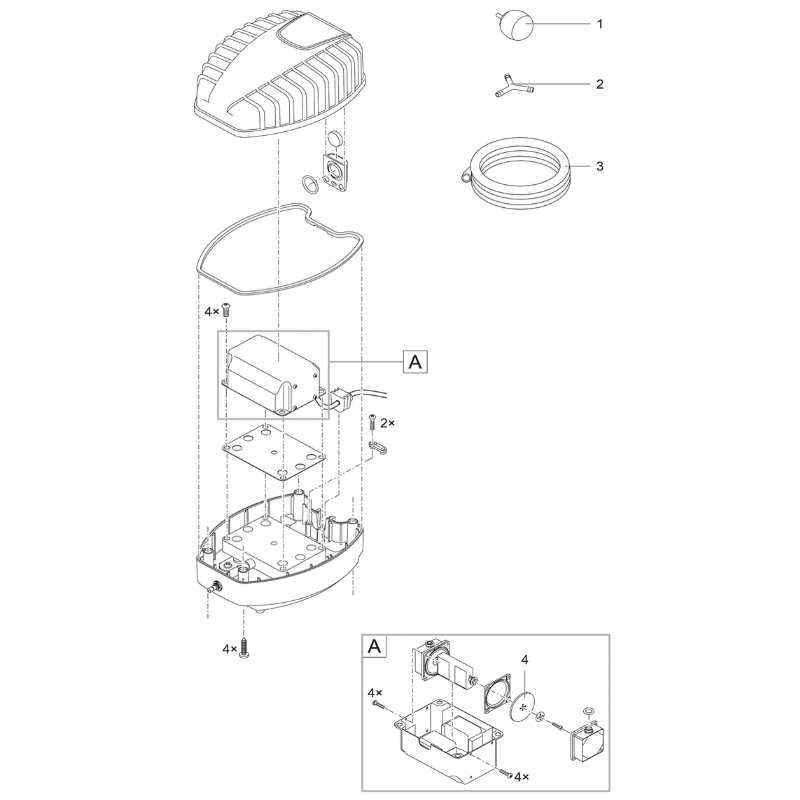 1

2

3

4×

A

2×

4×

A

4

4×

4×