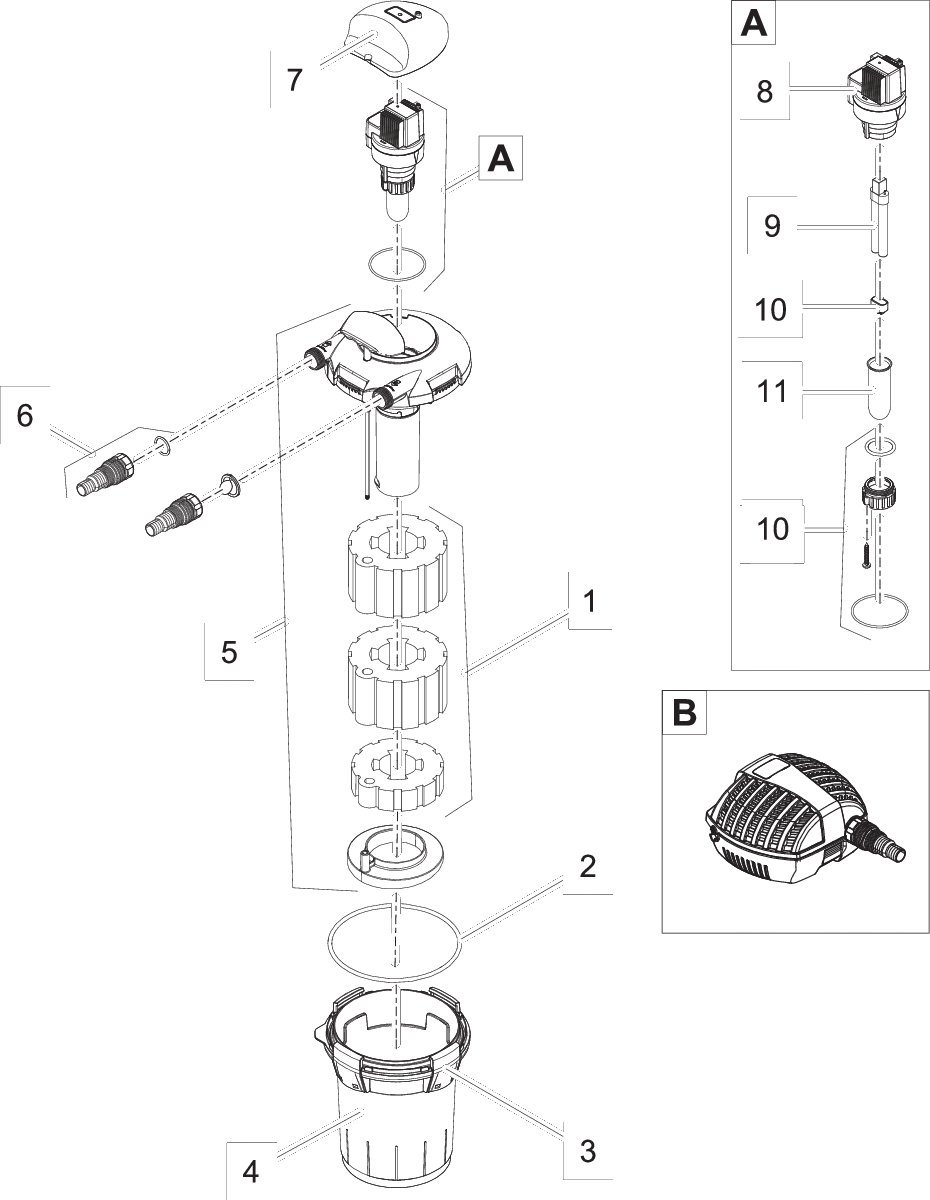 7
A
6
5
1
2
3
4
A
8
9
10
11
10
B