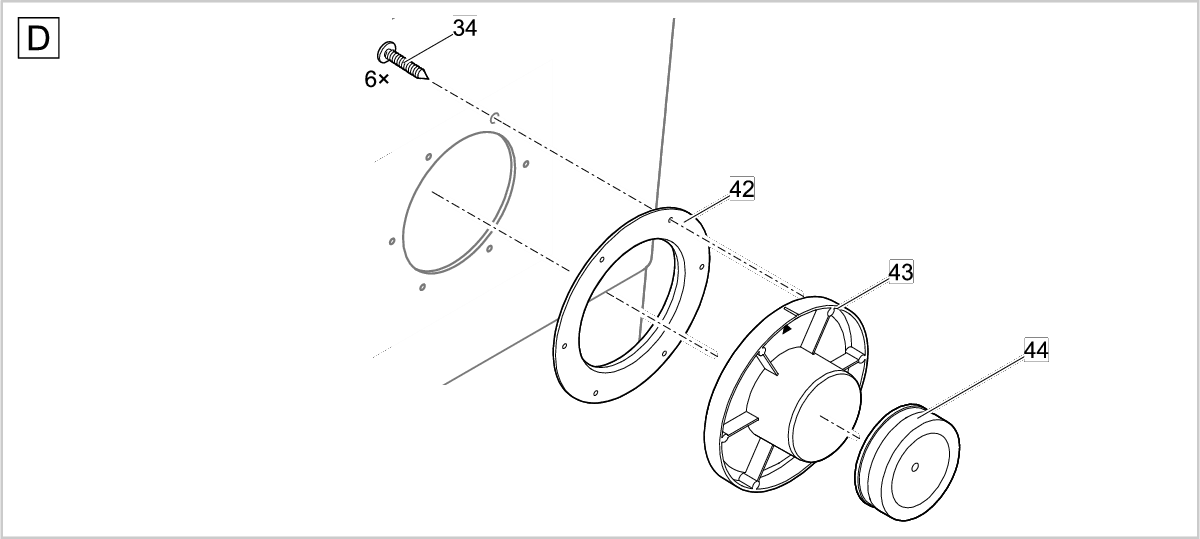 D

34

6×

42

43

44