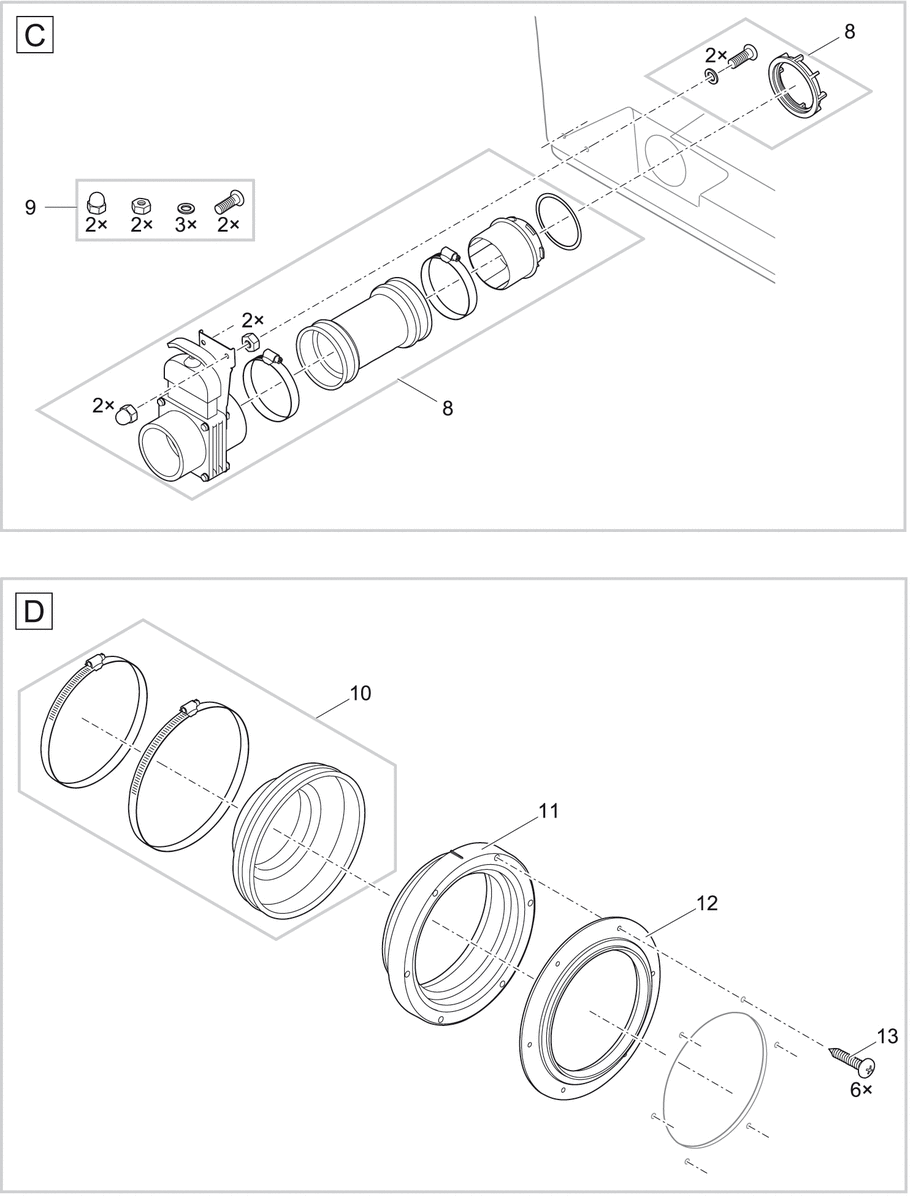 C

2×
8

9
2×
2×
3×
2×

2×

2×

8

D

10

11

12

13
6×