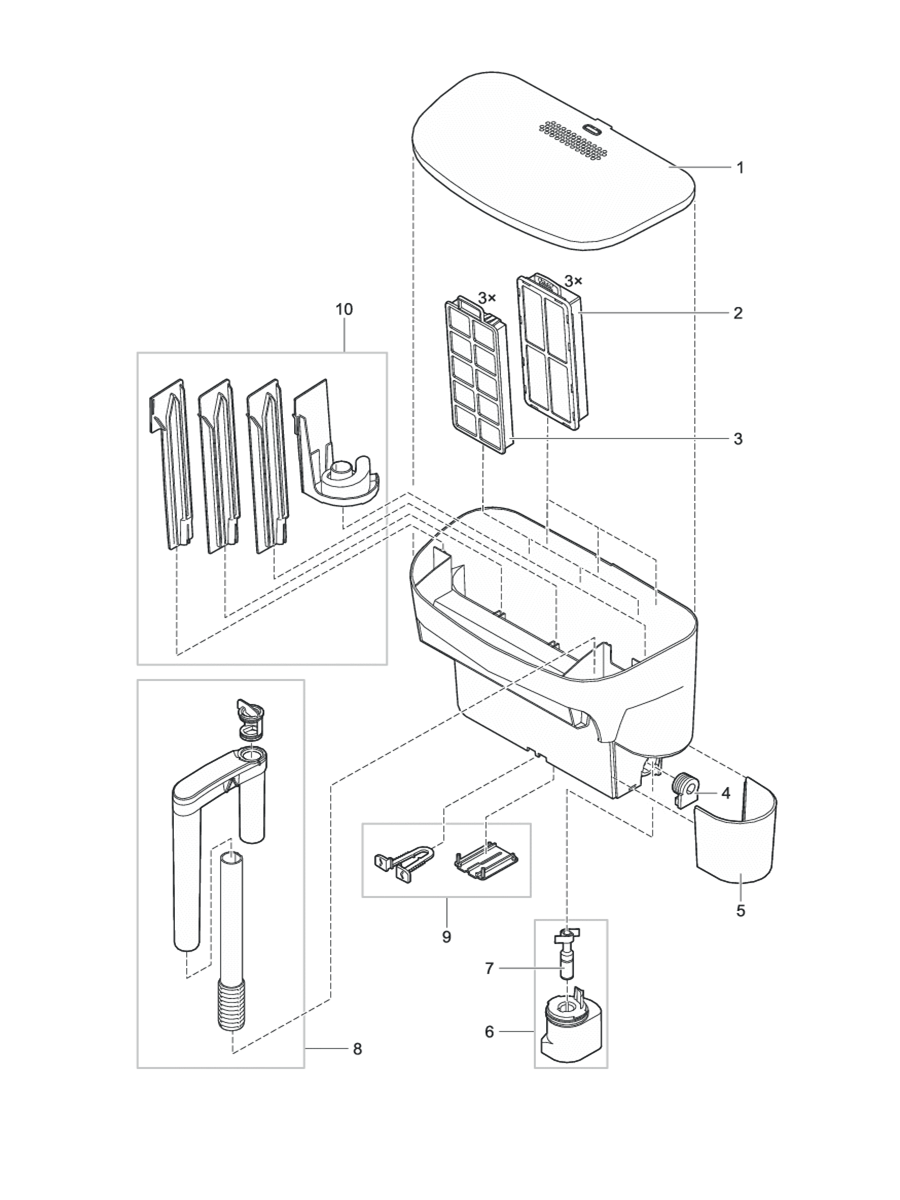 1
3×
3×
2
10
3
4
5
9
7
6
8