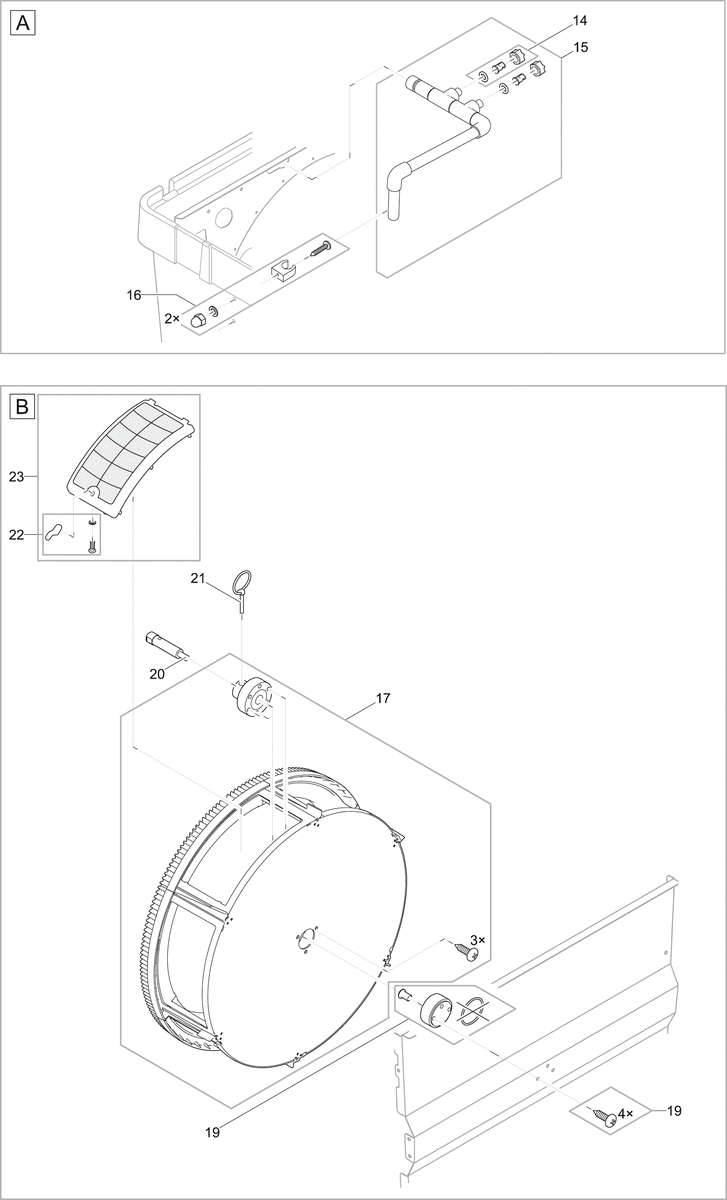 A

14

15

16

2×

B

23

22

21

20

17

3×

19

4×

19