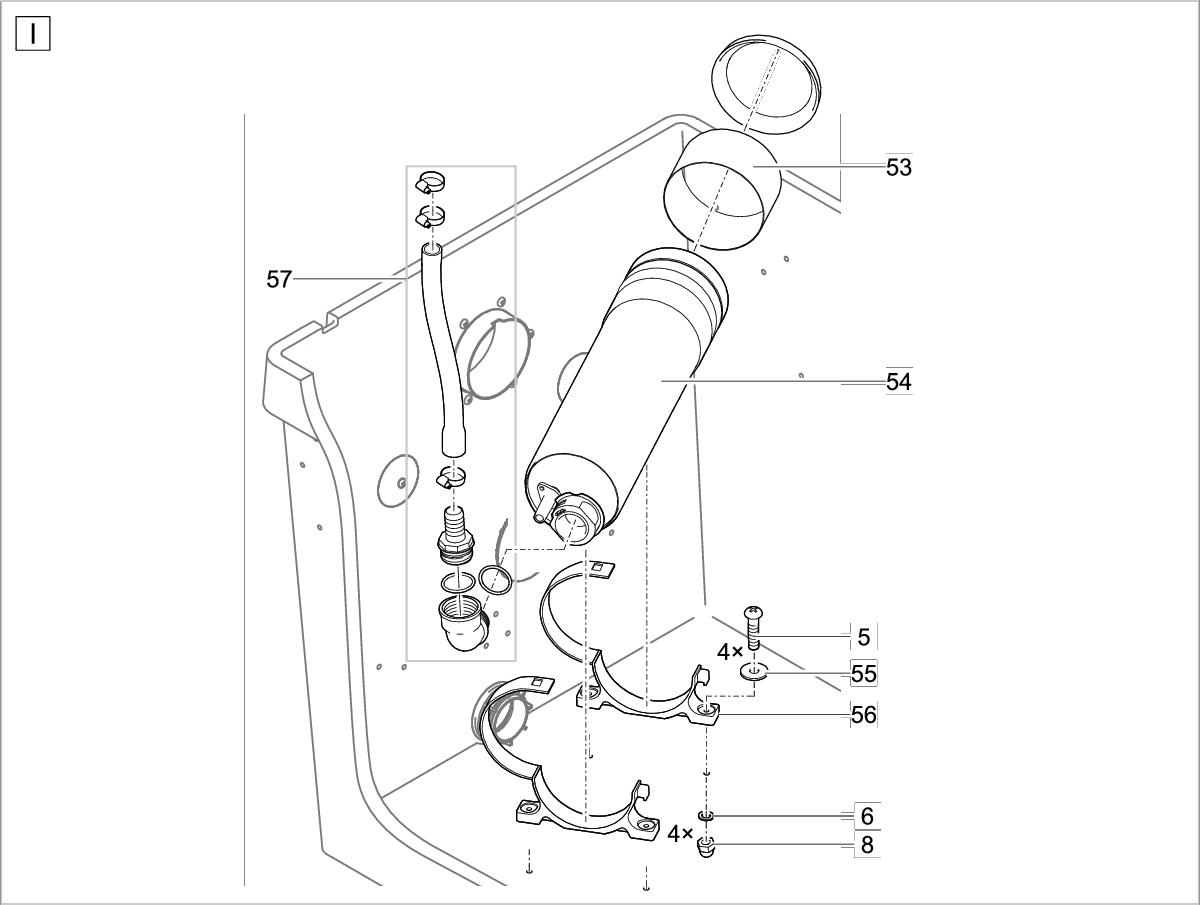 I

53

57

54

5

4×

55

56

6

4×

8