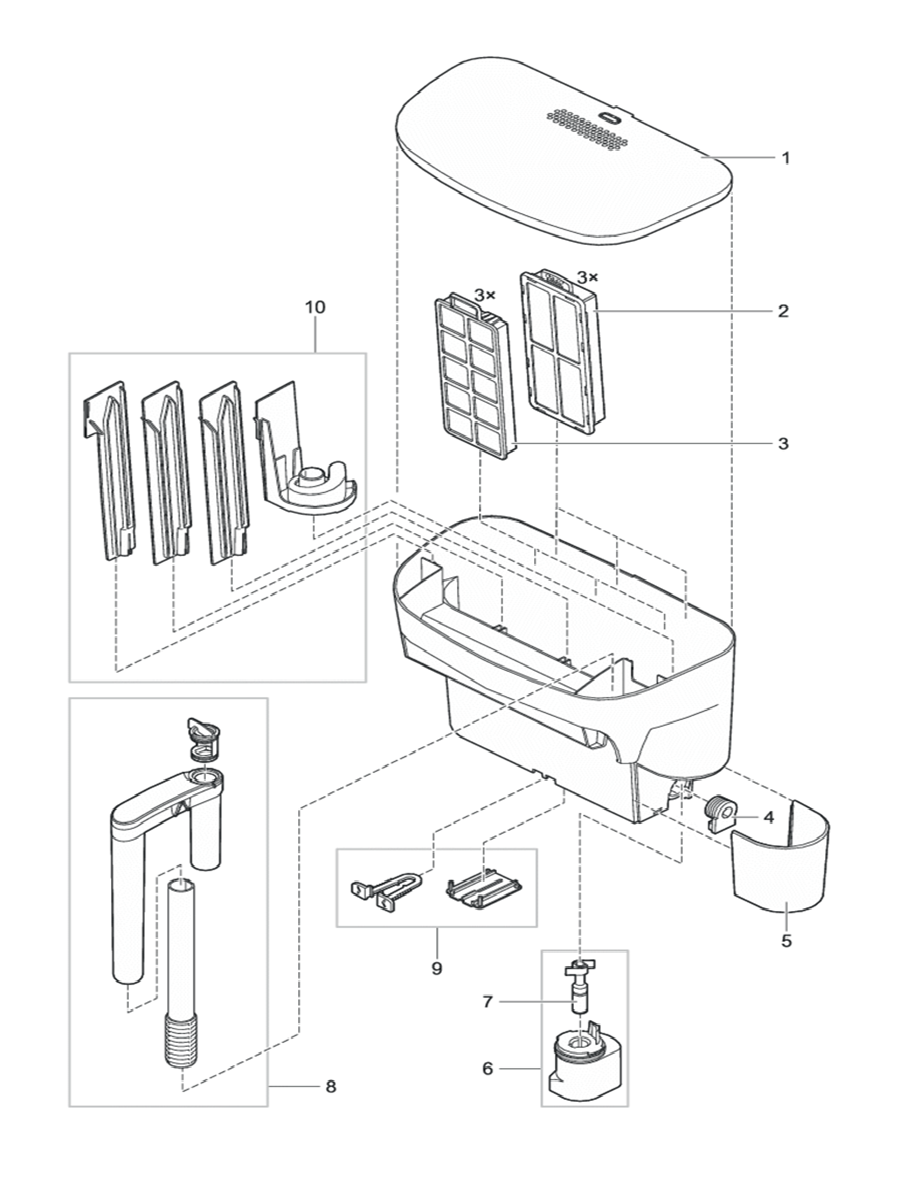 1
3×
3×
2
10
3
4
5
9
7
6
8