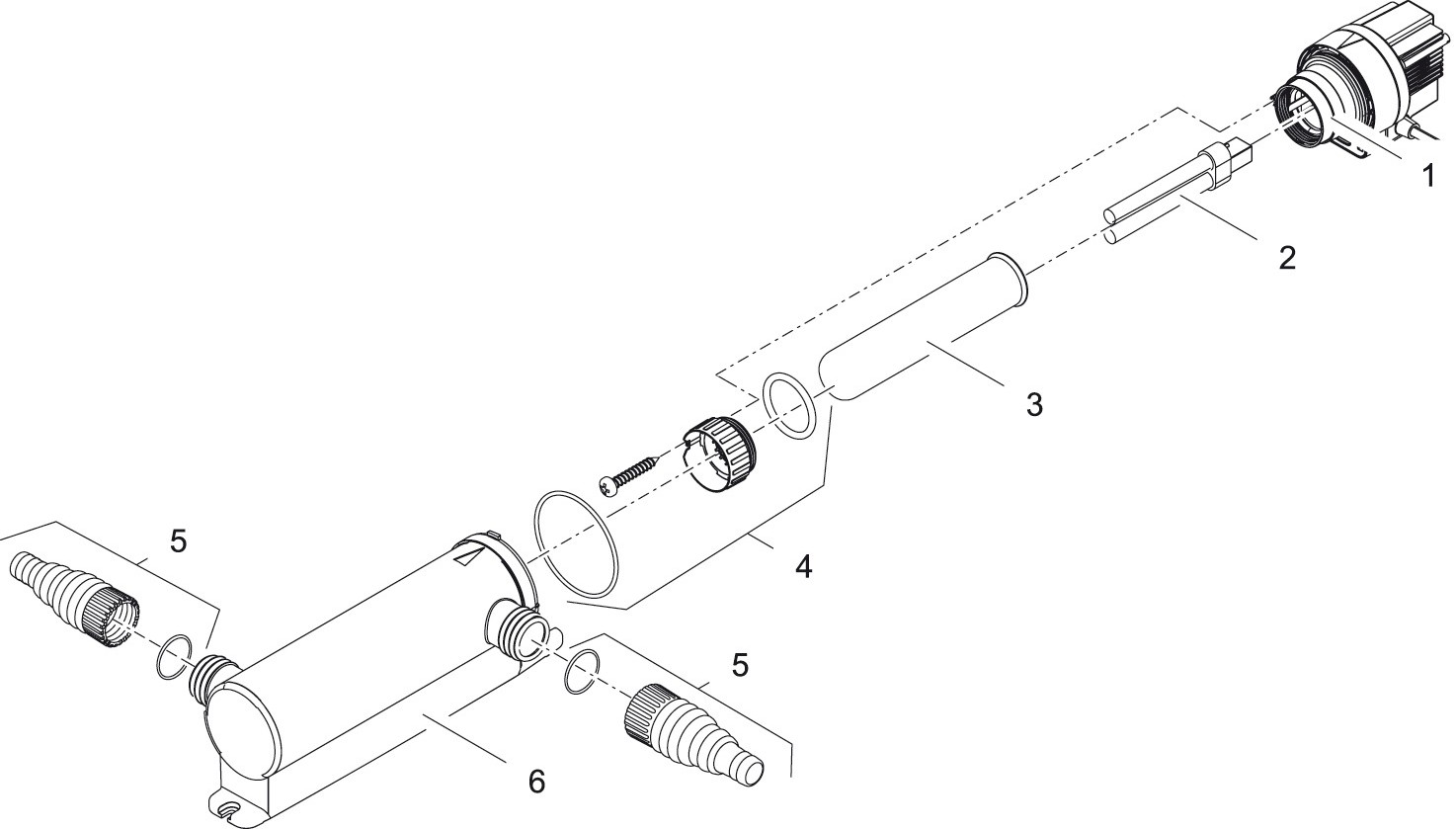 1
2
3
4
5
5
6