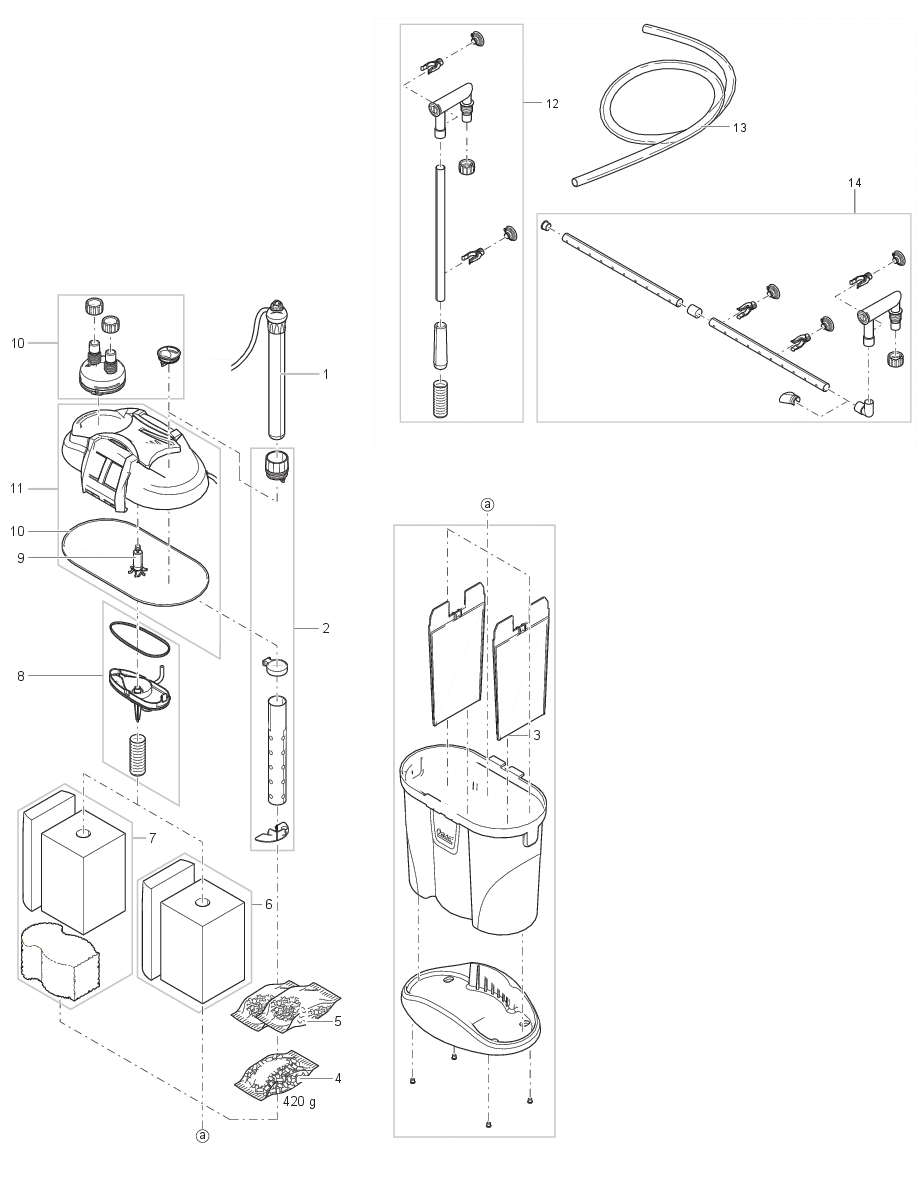 12
13
14
10
1
11
10
9
2
8
7
6
5
4
420 g
ⓐ
ⓐ
3