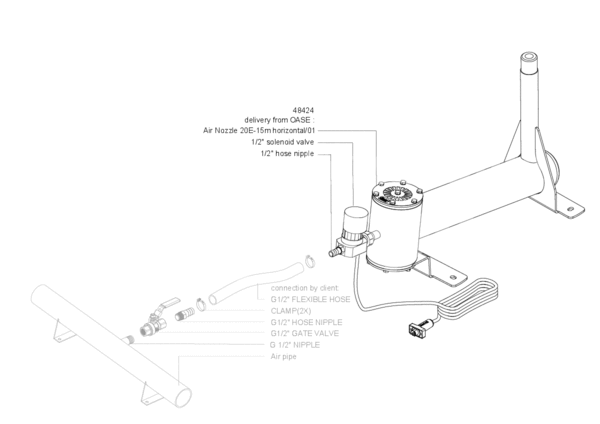 48424
delivery from OASE :
Air Nozzle 20E-15m horizontal/01
1/2" solenoid valve
1/2" hose nipple

connection by client:
G1/2" FLEXIBLE HOSE
CLAMP(2X)
G1/2" HOSE NIPPLE
G1/2" GATE VALVE
G 1/2" NIPPLE
Air pipe