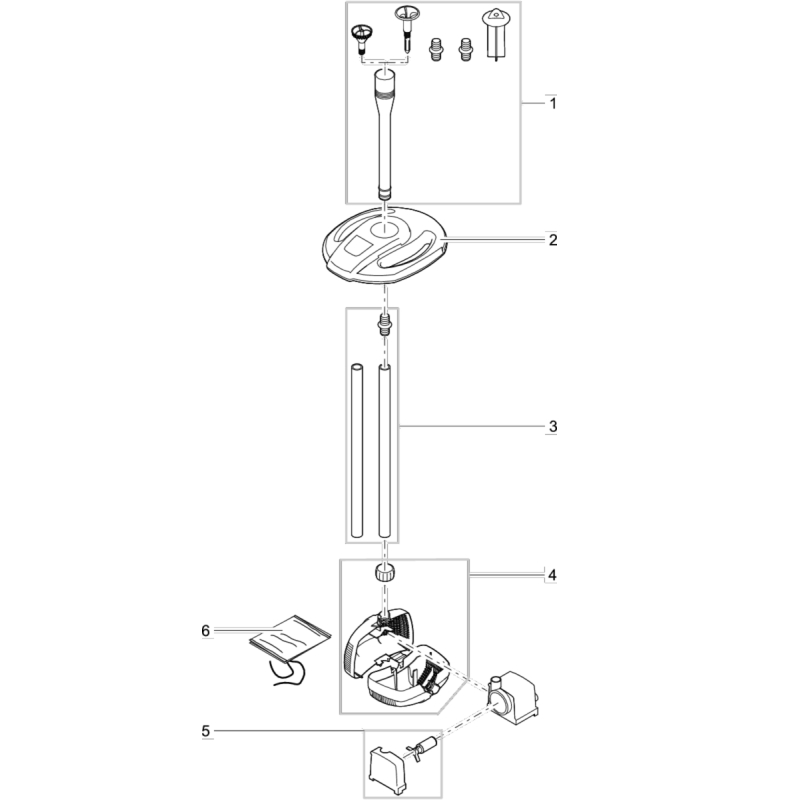 1
2
3
4
6
5