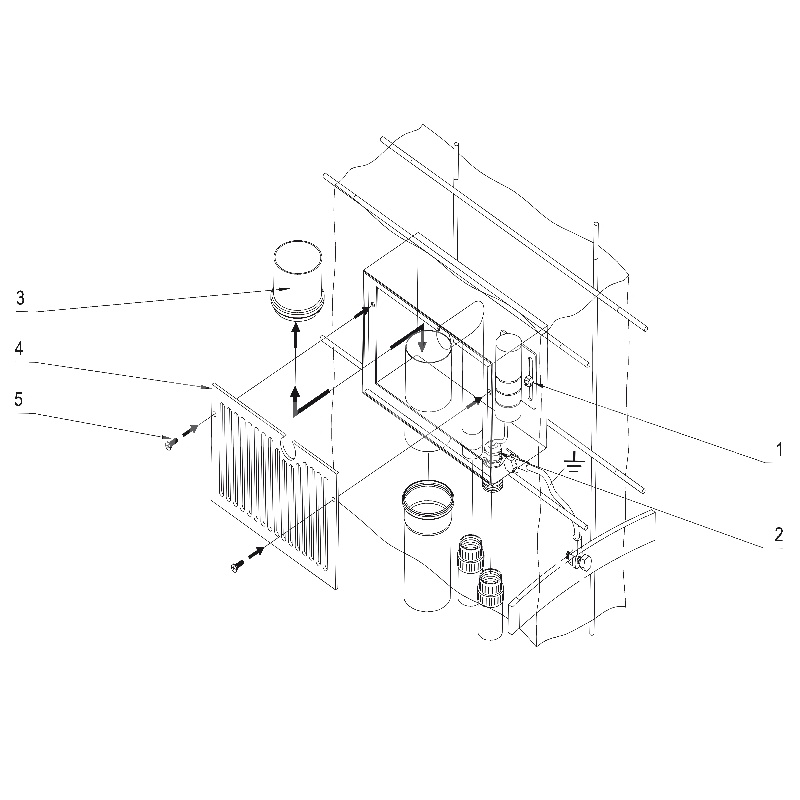 3
4
5
1
2