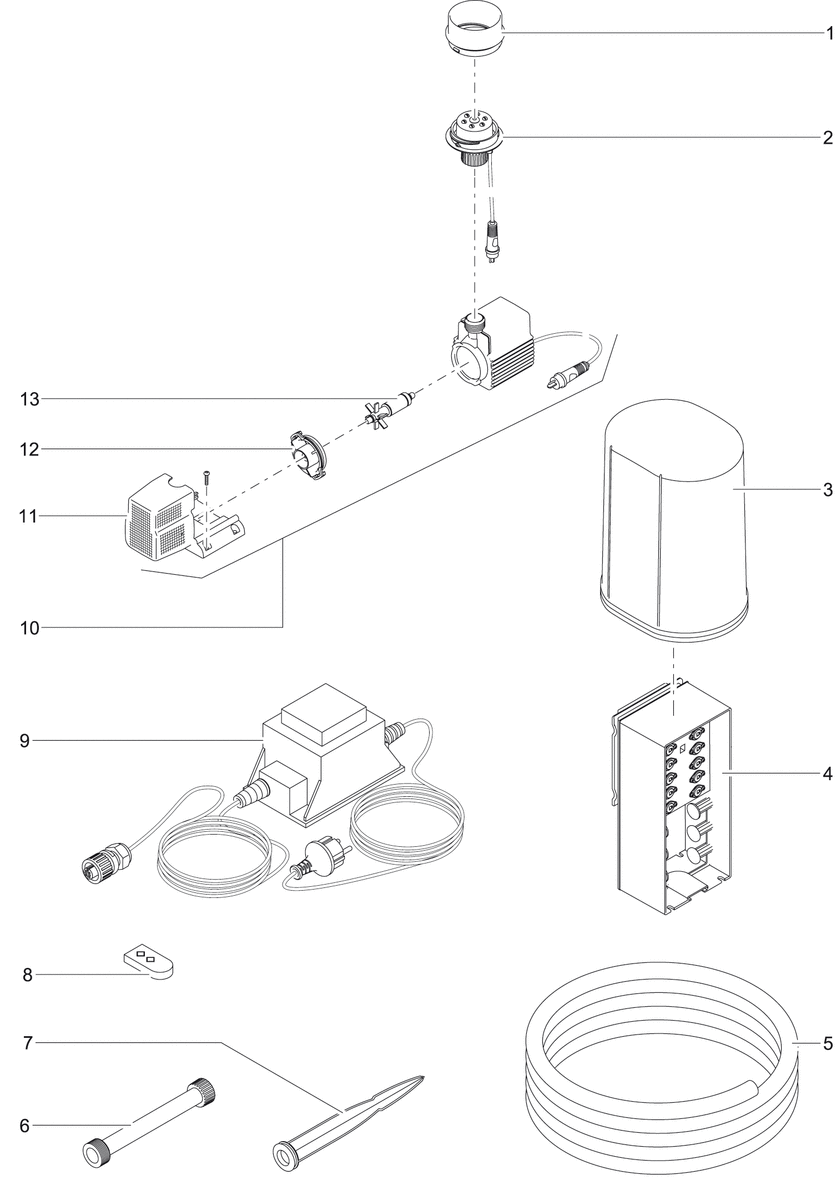 1
2
13
12
11
10
3
9
4
8
7
5
6