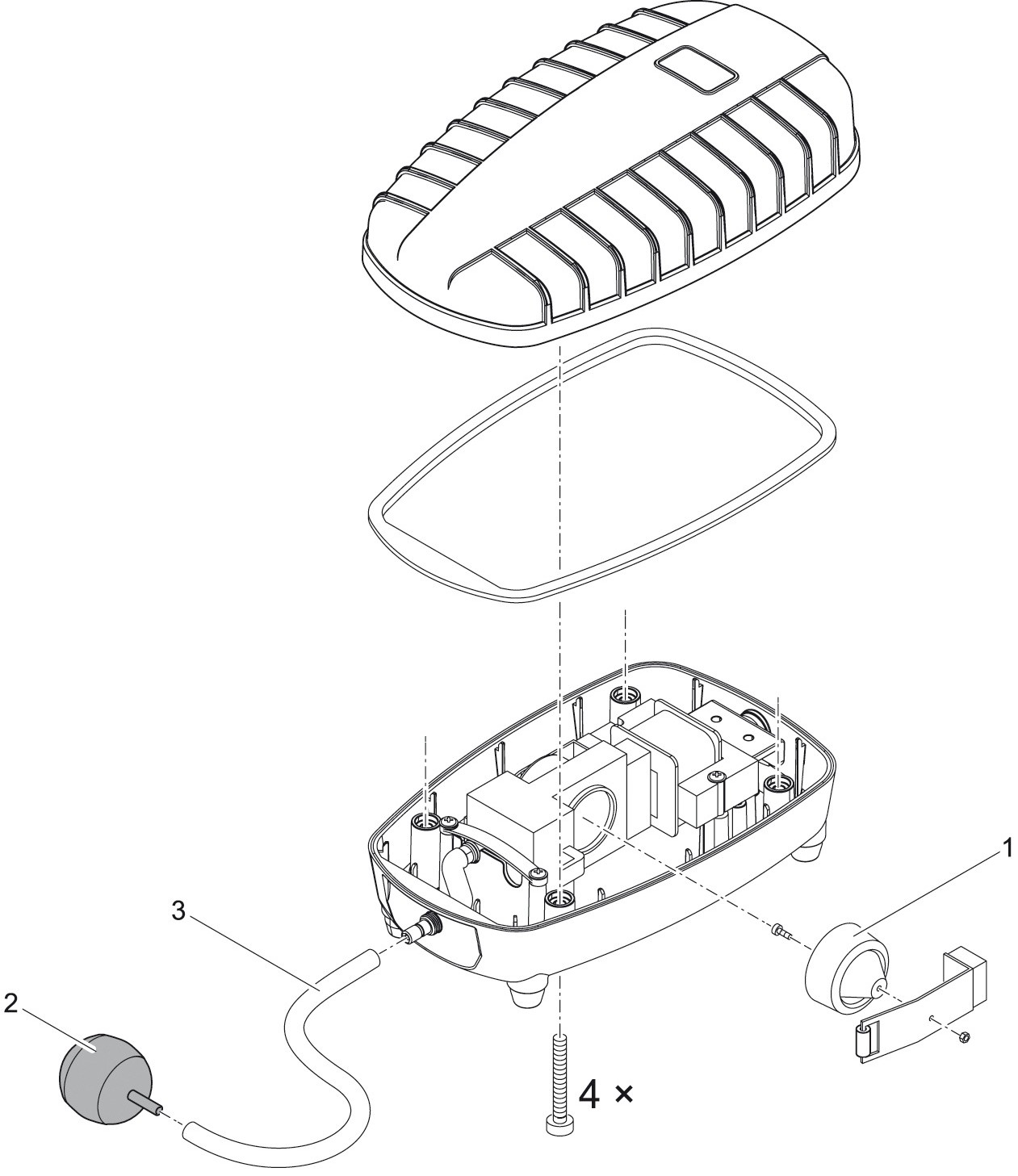 1
3
2
4 ×