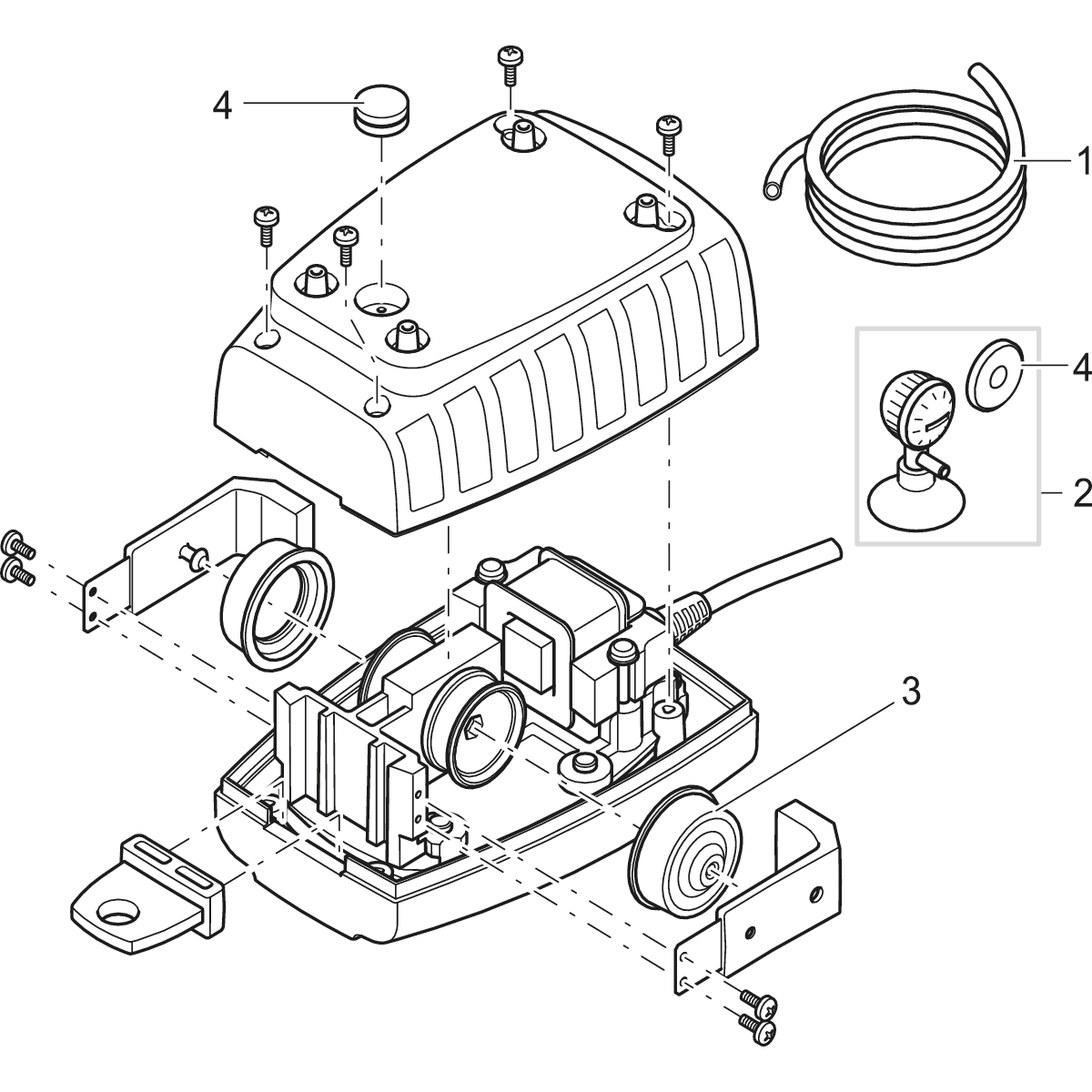 4
1
4
2
3